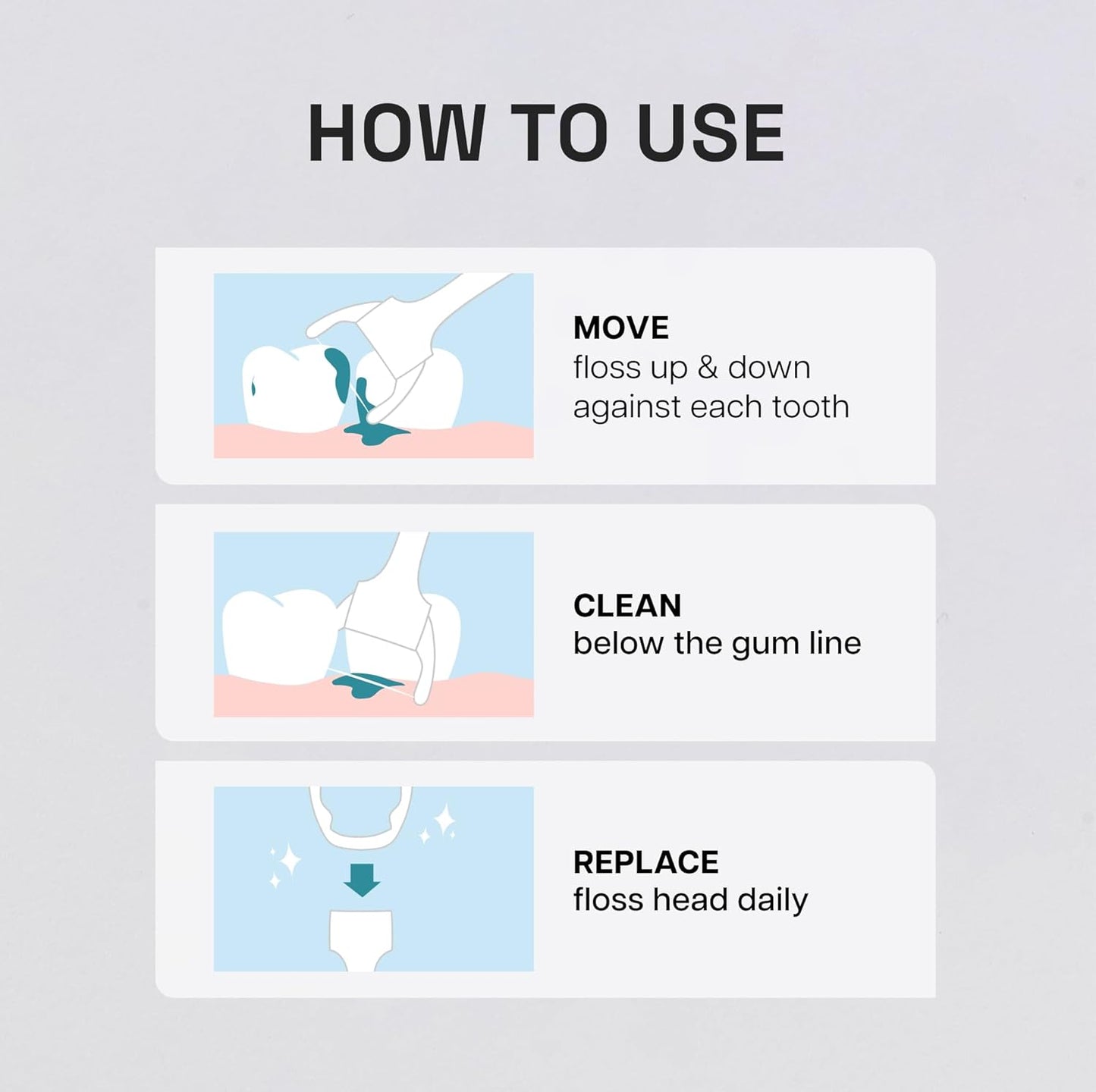 HOW TO USE

MOVE
floss up & down against each tooth

CLEAN
below the gum line

REPLACE
floss head daily