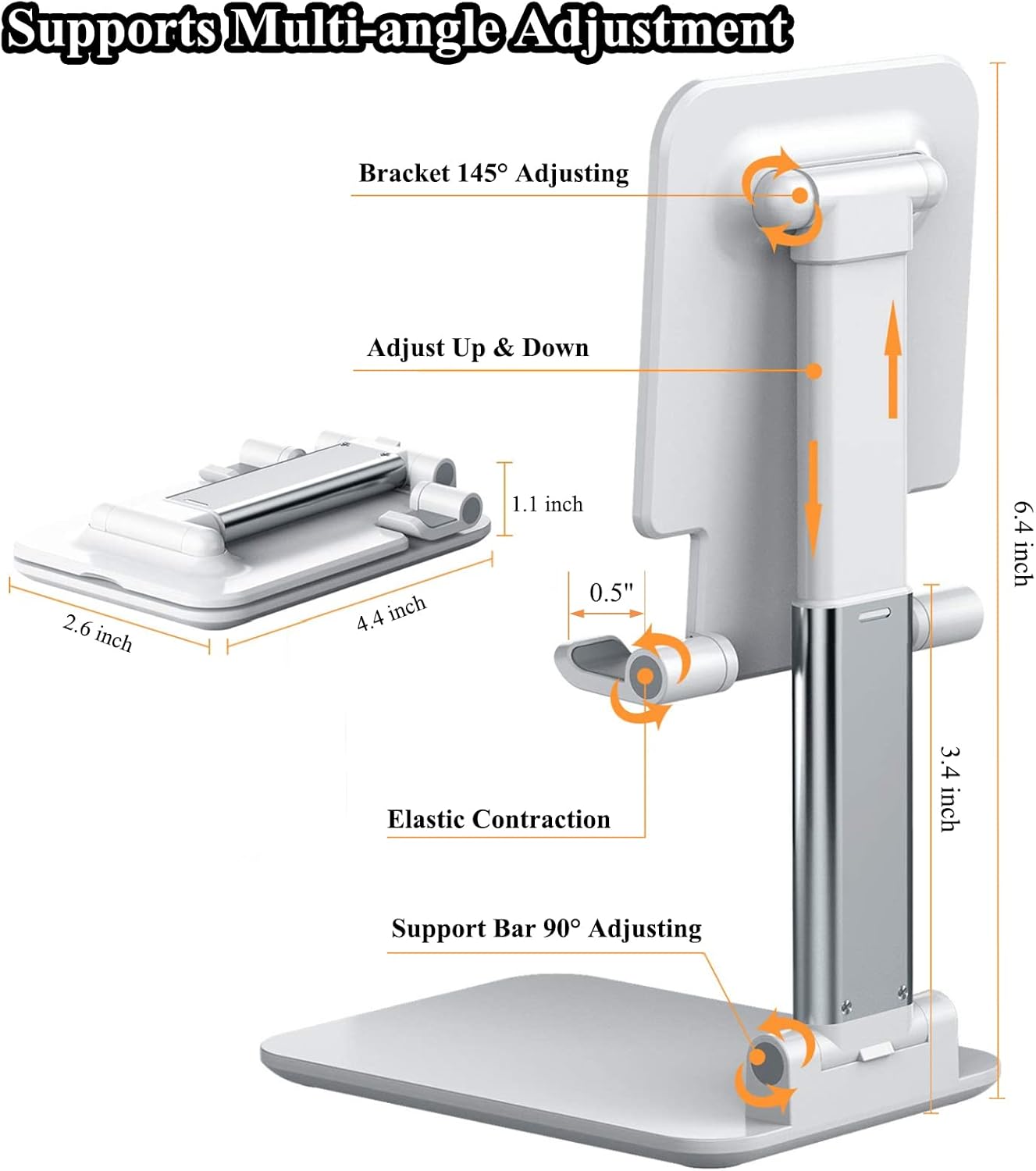 Supports Multi-angle Adjustment

Bracket 145° Adjusting

Adjust Up & Down

1.1 inch

2.6 inch

4.4 inch

0.5"

6.4 inch

3.4 inch

Elastic Contraction

Support Bar 90° Adjusting