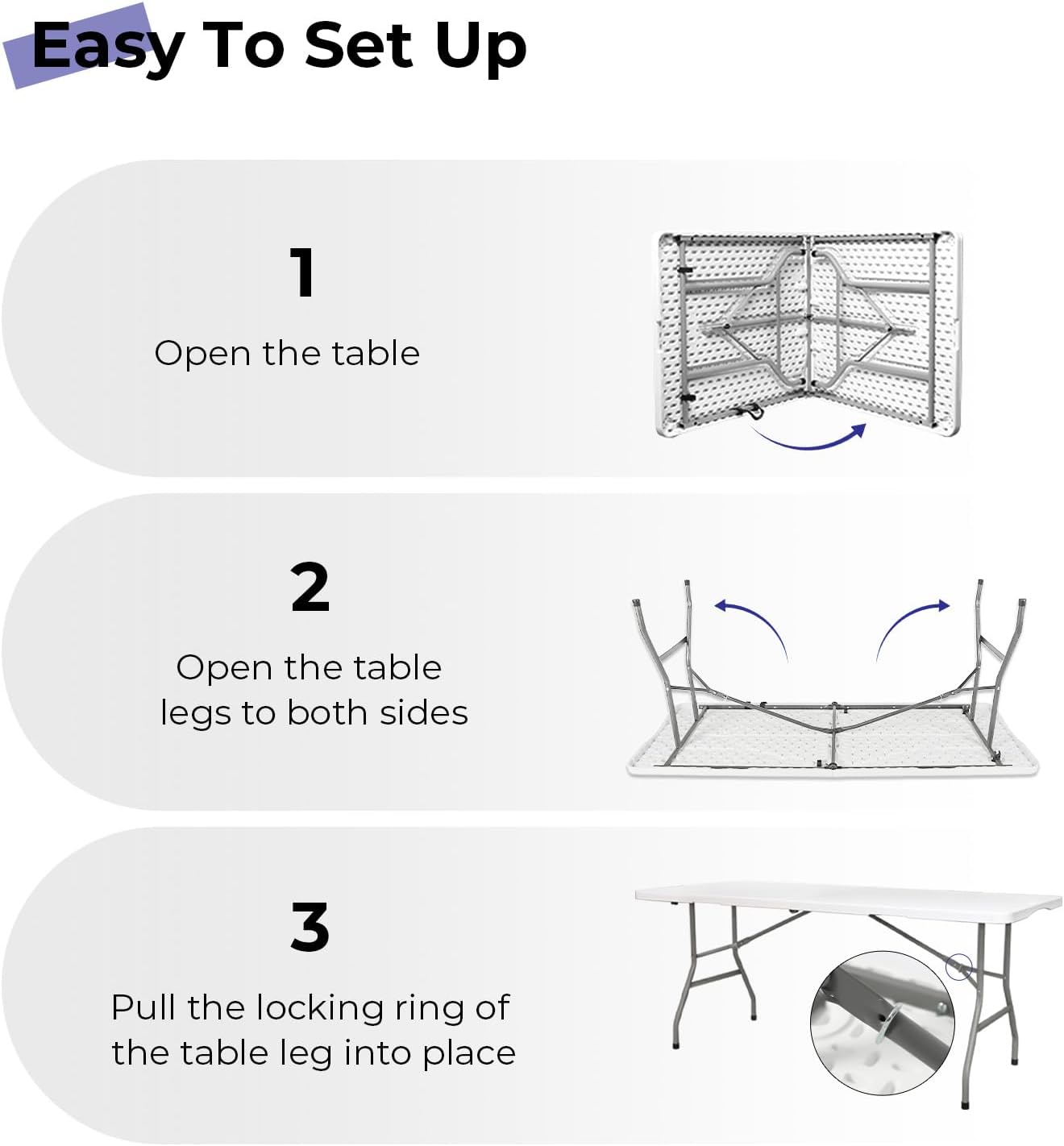 Easy To Set Up

1

Open the table

2

Open the table legs to both sides

3

Pull the locking ring of the table leg into place