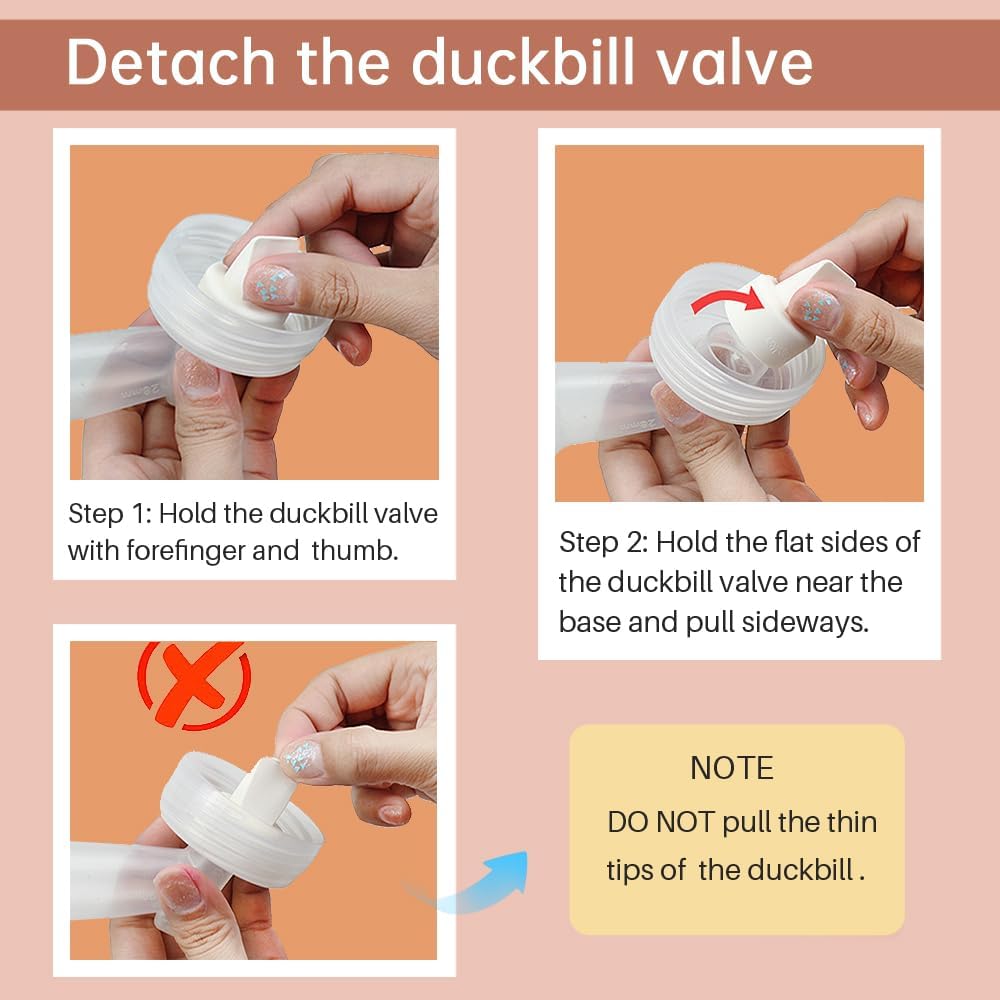 Detach the duckbill valve

Step 1: Hold the duckbill valve with forefinger and thumb.

Step 2: Hold the flat sides of the duckbill valve near the base and pull sideways.

NOTE
DO NOT pull the thin tips of the duckbill .