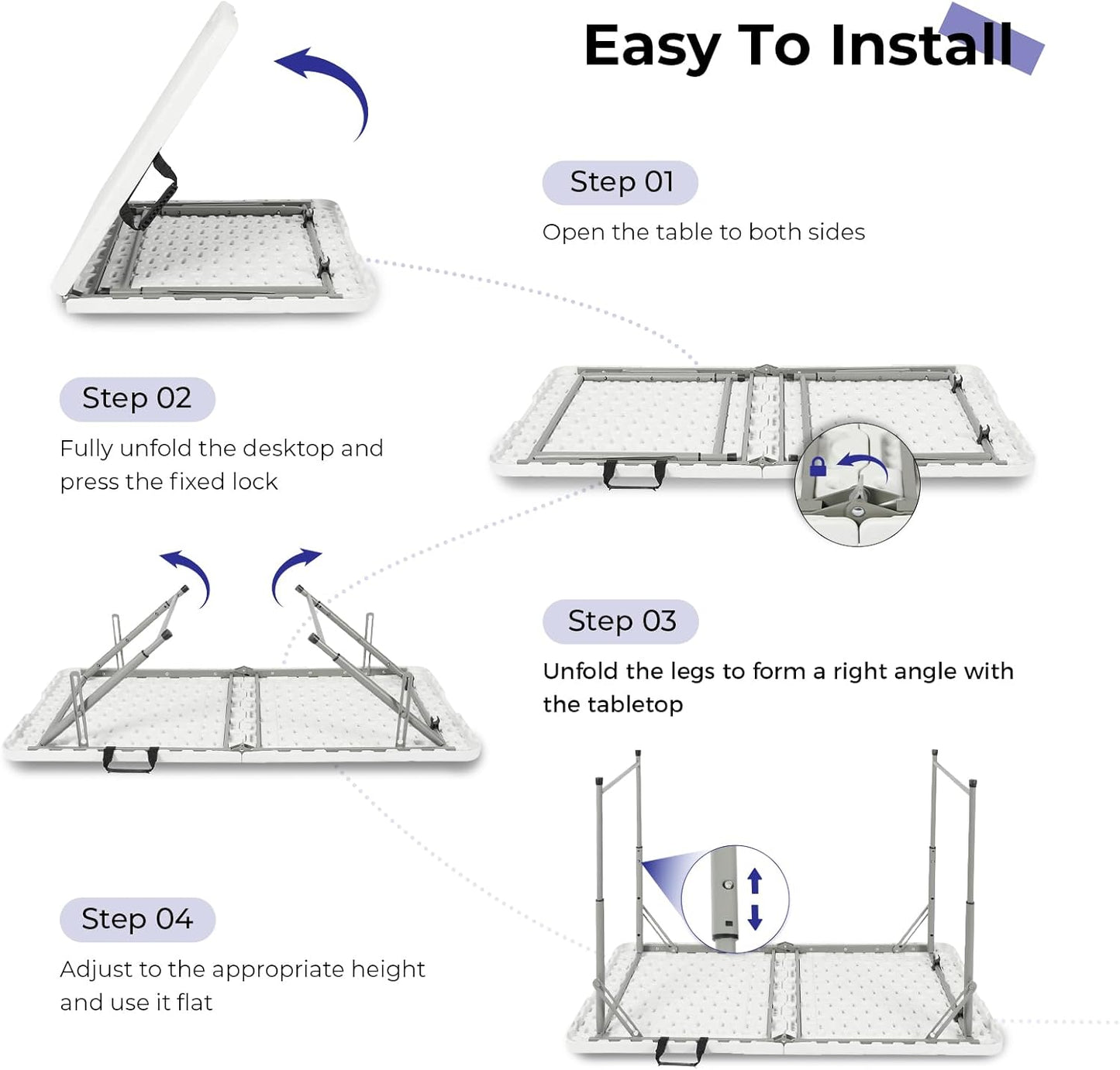 Easy To Install

Step 01

Open the table to both sides

Step 02

Fully unfold the desktop and press the fixed lock

Step 03

Unfold the legs to form a right angle with the tabletop

Step 04

Adjust to the appropriate height and use it flat