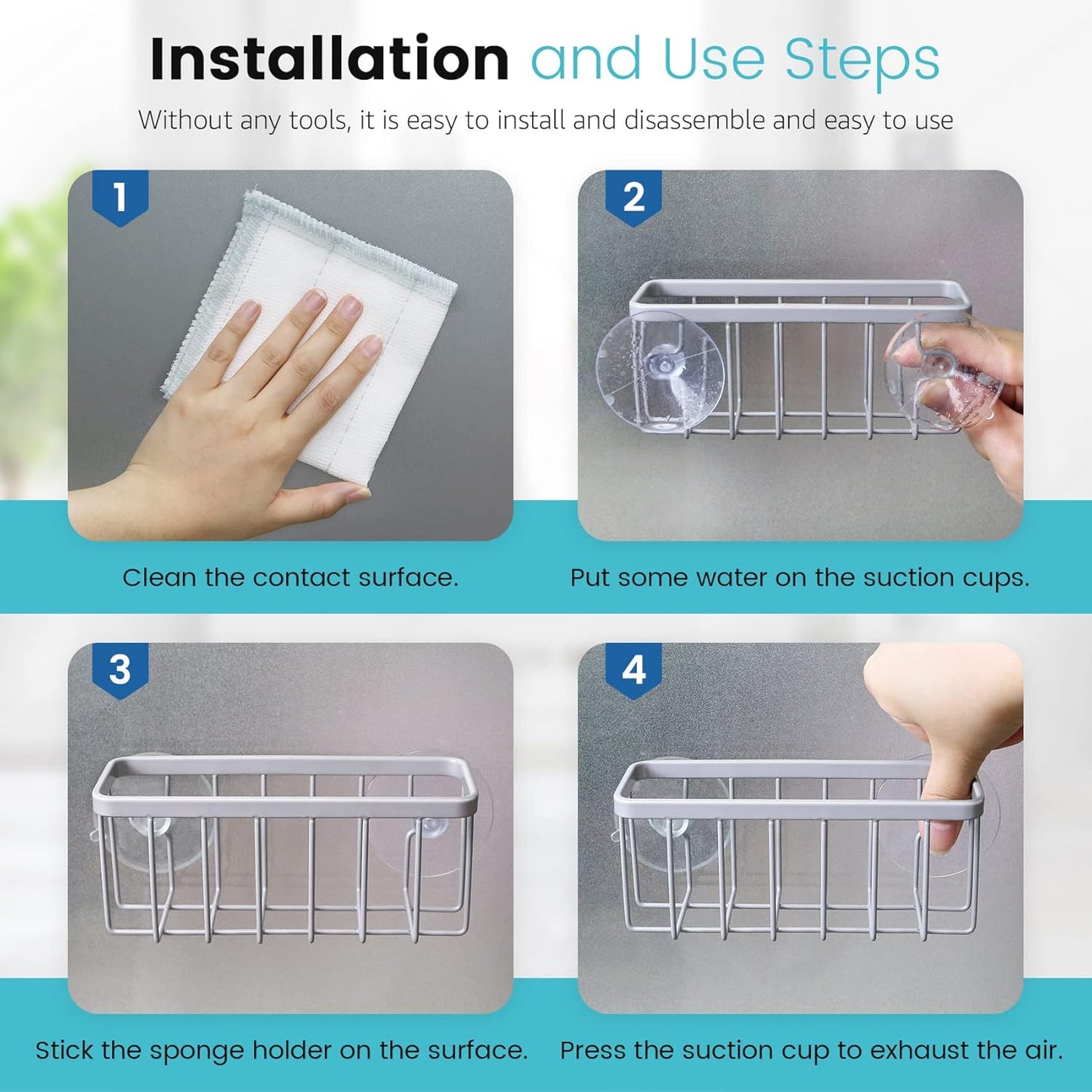 Installation and Use Steps

Without any tools, it is easy to install and disassemble and easy to use

1

Clean the contact surface.

2

Put some water on the suction cups.

3

Stick the sponge holder on the surface.

4

Press the suction cup to exhaust the air.