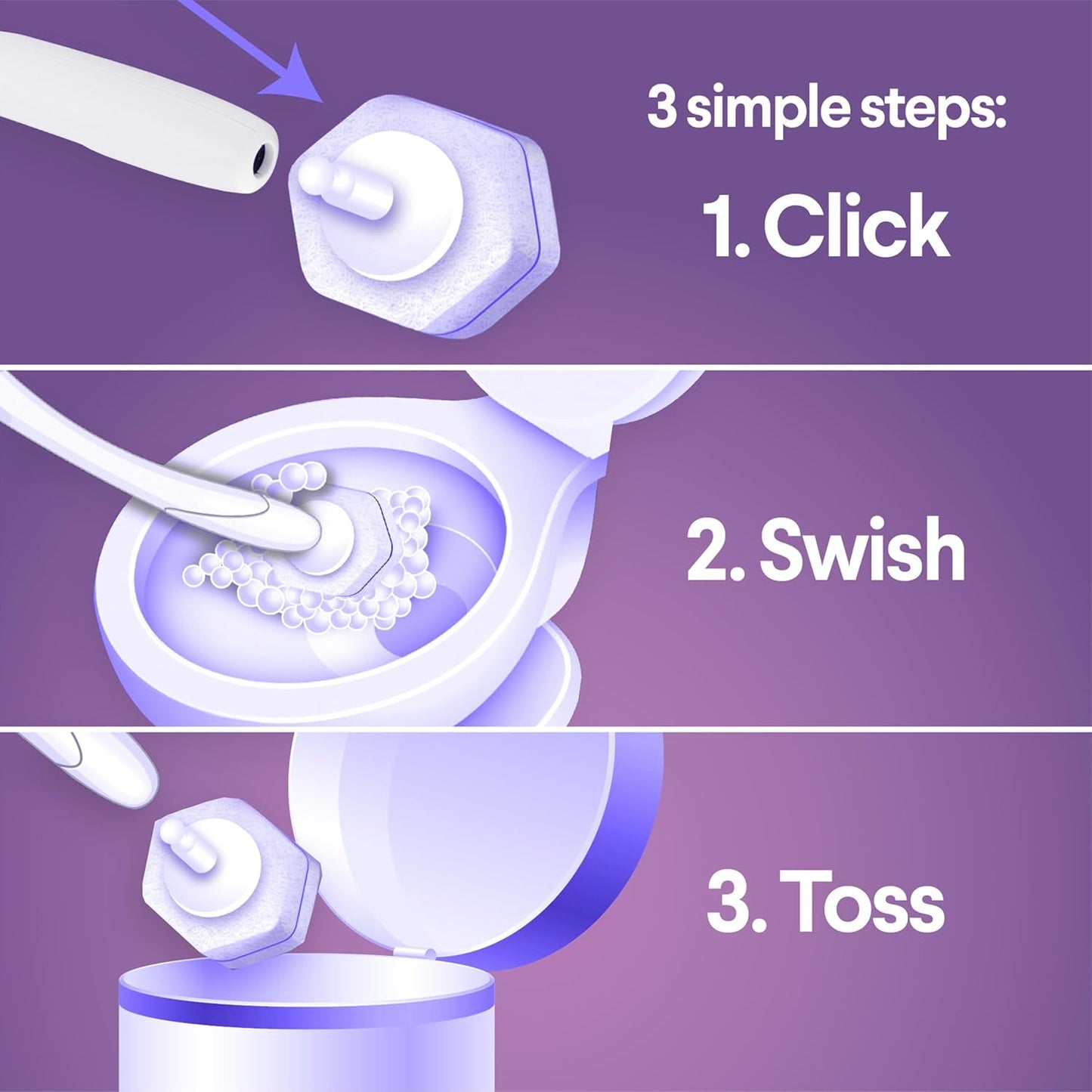 3 simple steps:

1. Click

2. Swish

3. Toss