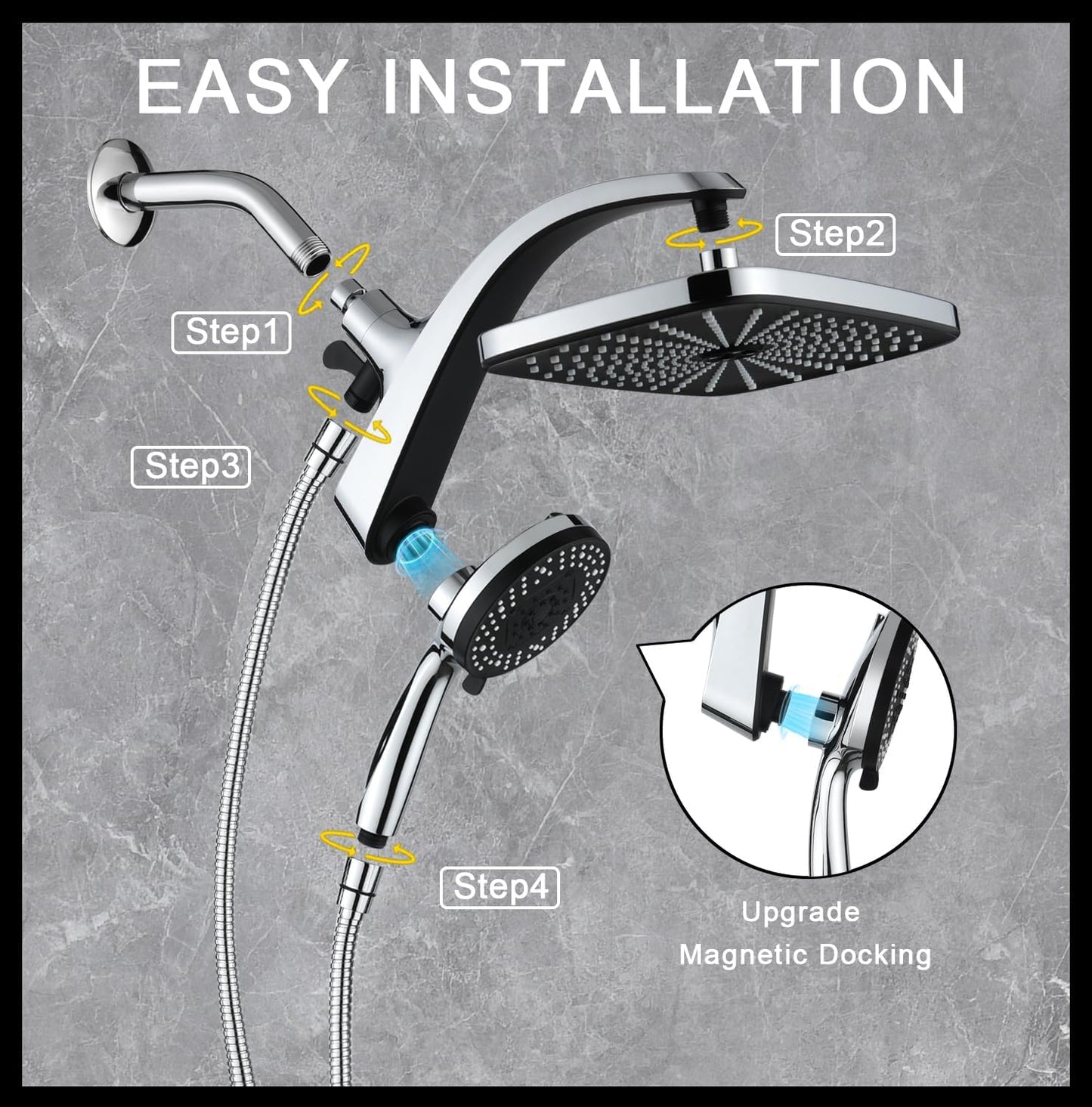 EASY INSTALLATION

Step2

Step1

Step3

Step4

Upgrade
Magnetic Docking