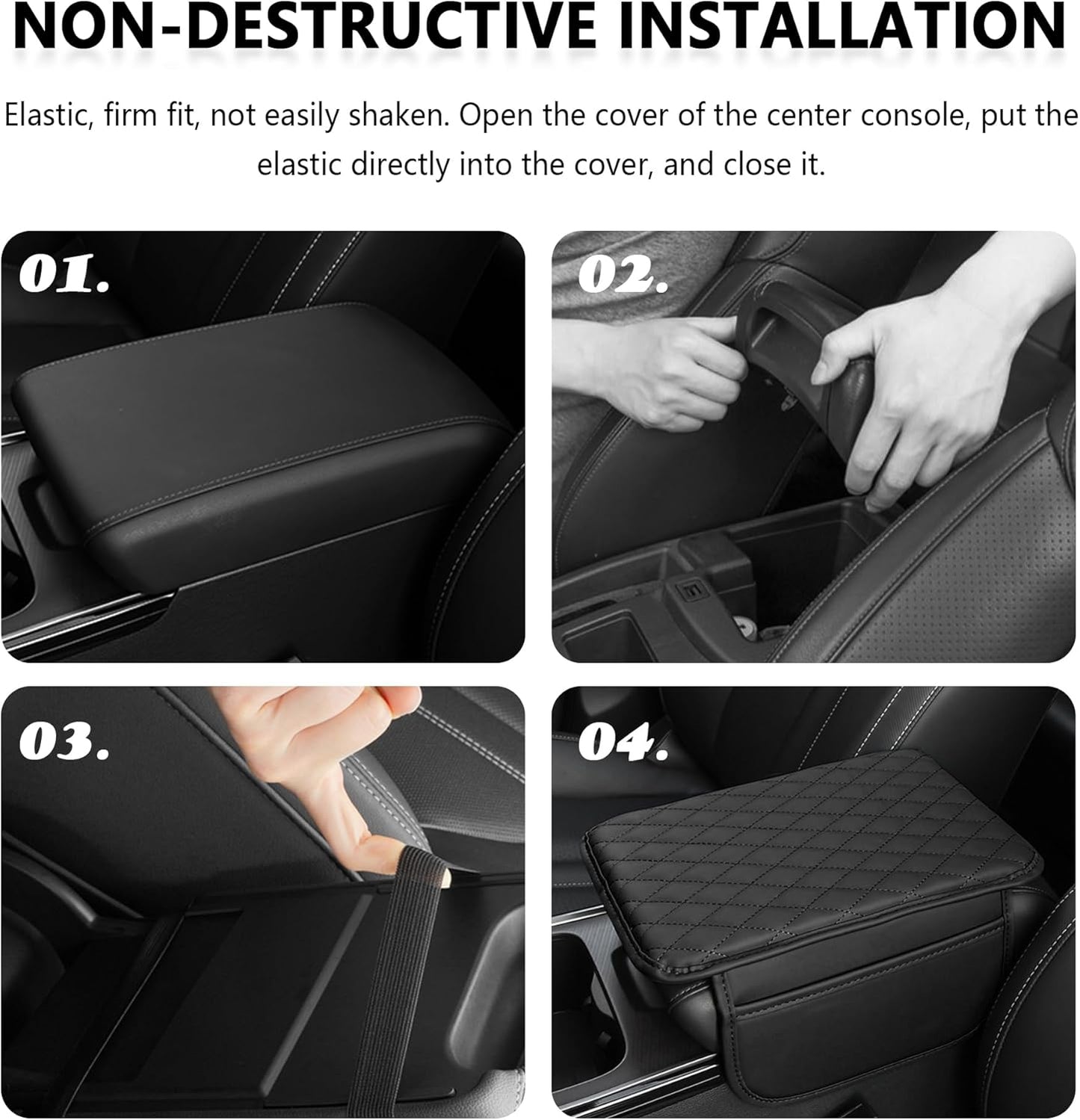 NON-DESTRUCTIVE INSTALLATION

Elastic, firm fit, not easily shaken. Open the cover of the center console, put the elastic directly into the cover, and close it.

01.

02.

03.

04.