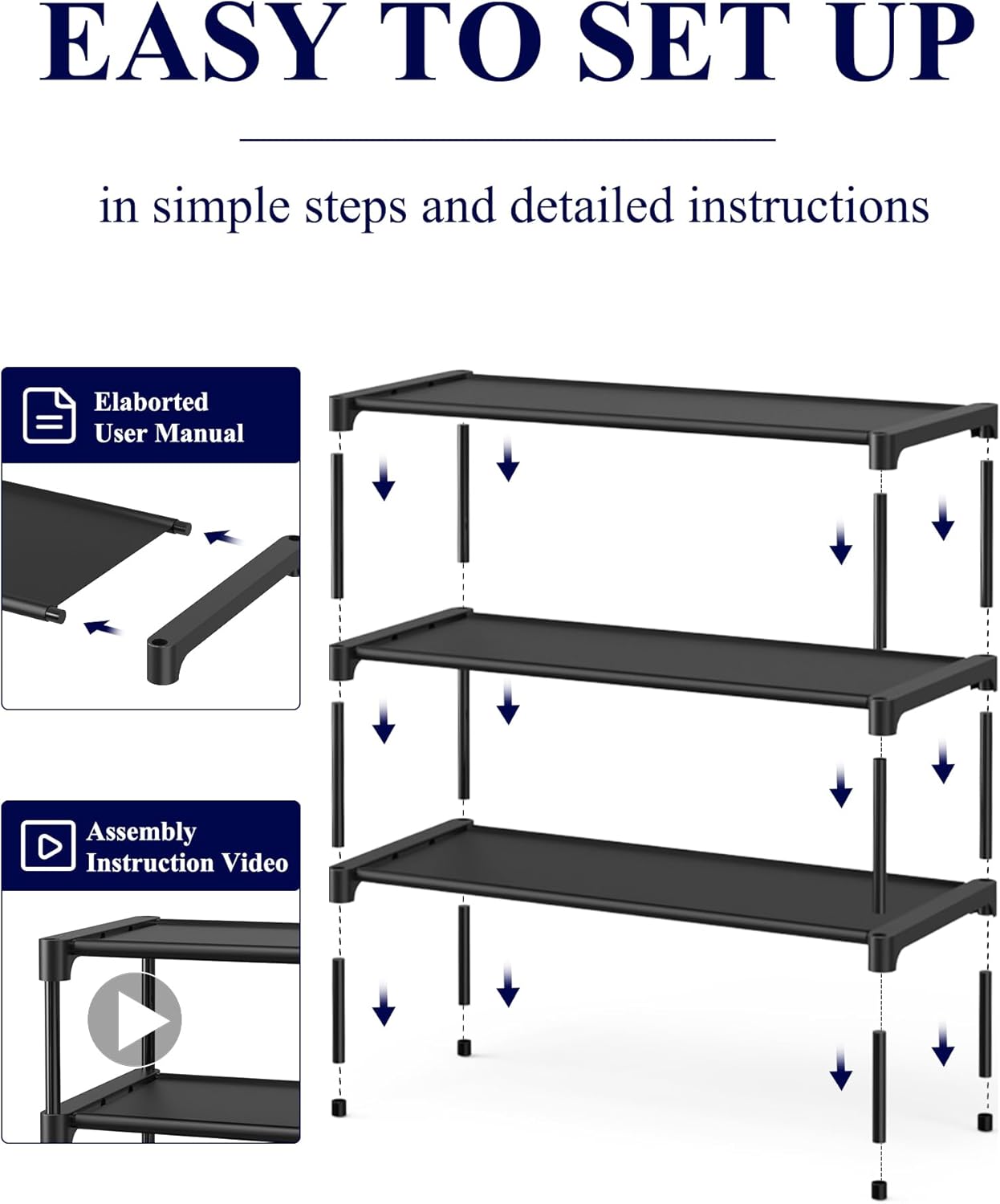 EASY TO SET UP

in simple steps and detailed instructions

Elaborted User Manual

Assembly Instruction Video