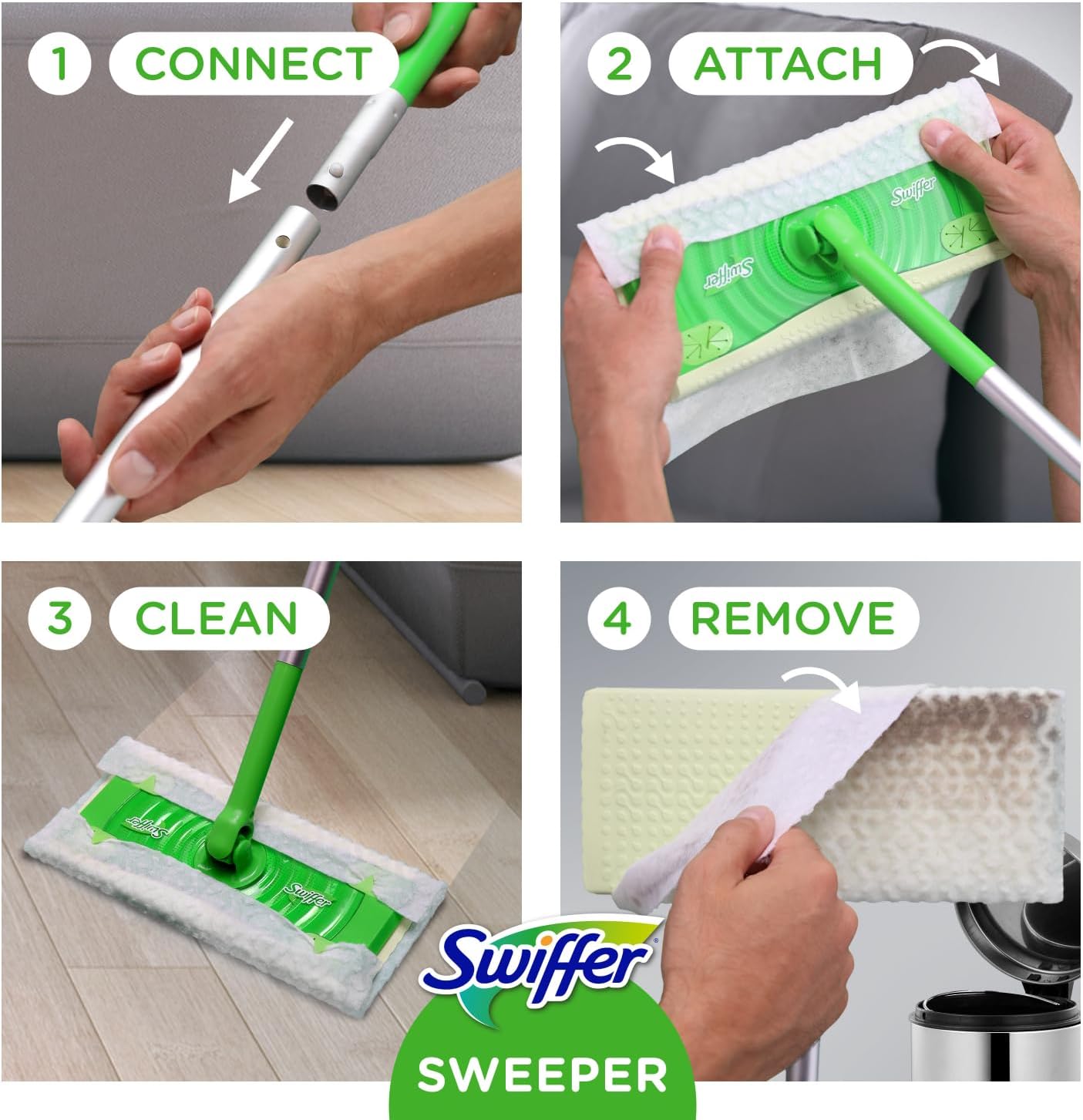 1 CONNECT

2 ATTACH

Swiffer

Swiffer

3 CLEAN

Swiffer

Swiffer

4 REMOVE

Swiffer

SWEEPER