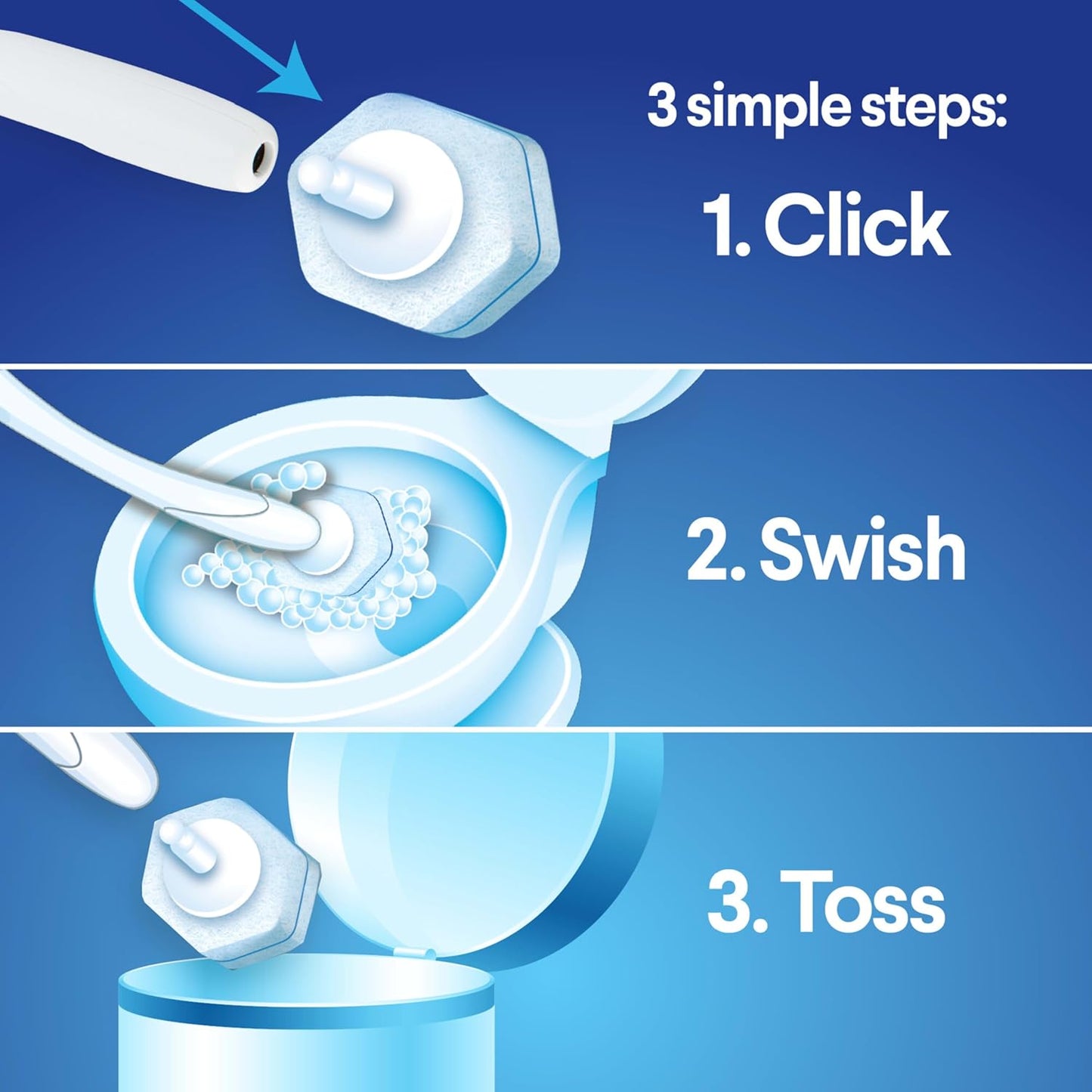 3 simple steps:

1. Click

2. Swish

3. Toss