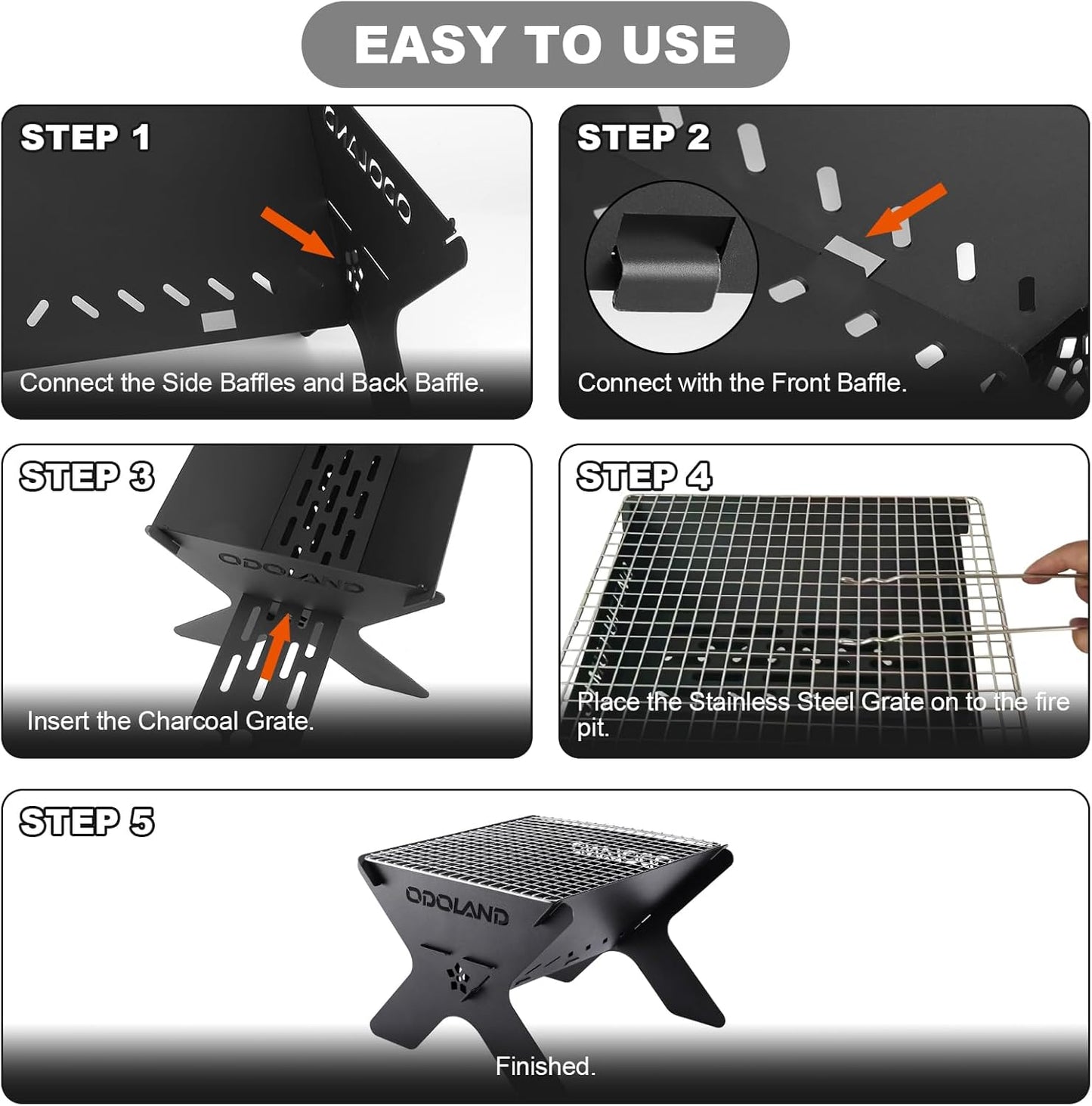 EASY TO USE

STEP 1

ODOLAND

Connect the Side Baffles and Back Baffle.

STEP 2

Connect with the Front Baffle.

STEP 3

ODOLAND

Insert the Charcoal Grate.

STEP 4

Place the Stainless Steel Grate on to the fire pit.

STEP 5

ODOLAND

ODOLAND

Finished.