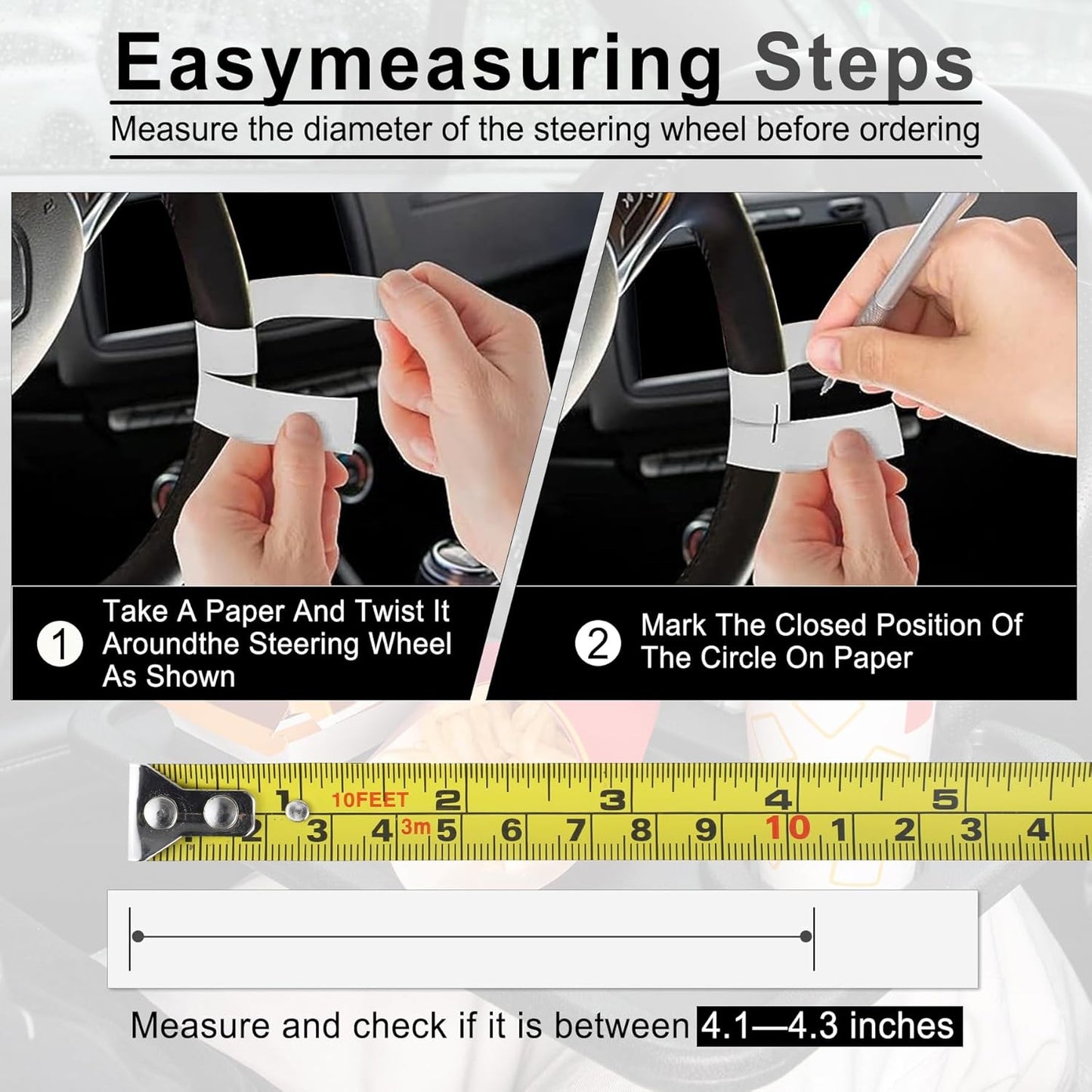 Easymeasuring Steps

Measure the diameter of the steering wheel before ordering

1 Take A Paper And Twist It Aroundthe Steering Wheel As Shown

2 Mark The Closed Position Of The Circle On Paper

1 10FEET 2 3 4 5
2 3 4 3m 5 6 7 8 9 10 1 2 3 4

Measure and check if it is between 4.1—4.3 inches