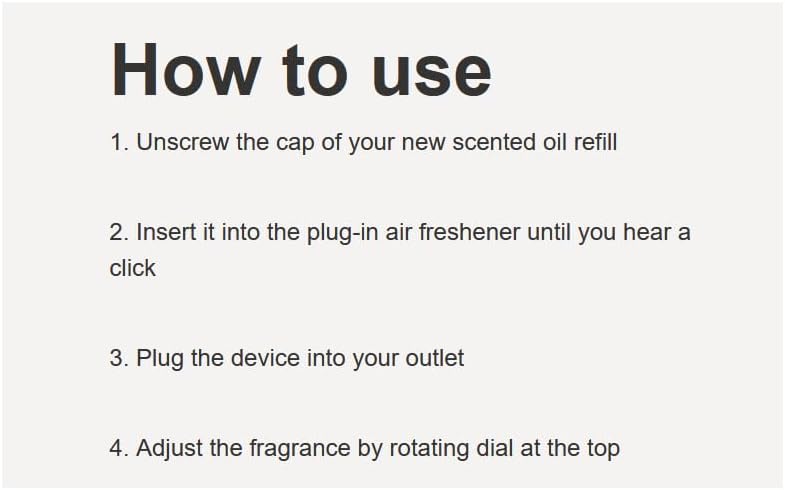 How to use

1. Unscrew the cap of your new scented oil refill

2. Insert it into the plug-in air freshener until you hear a click

3. Plug the device into your outlet

4. Adjust the fragrance by rotating dial at the top