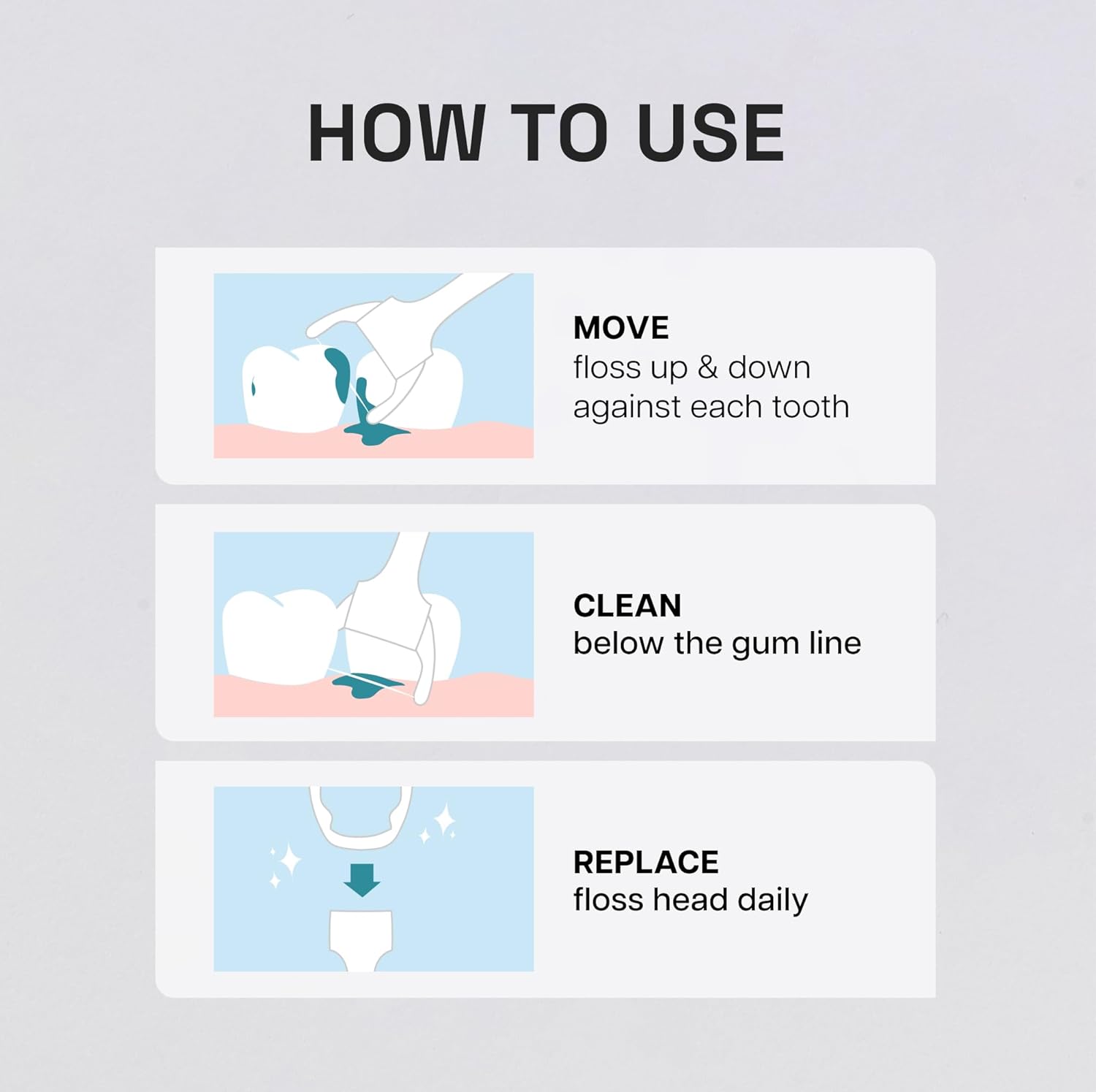 HOW TO USE

MOVE
floss up & down against each tooth

CLEAN
below the gum line

REPLACE
floss head daily