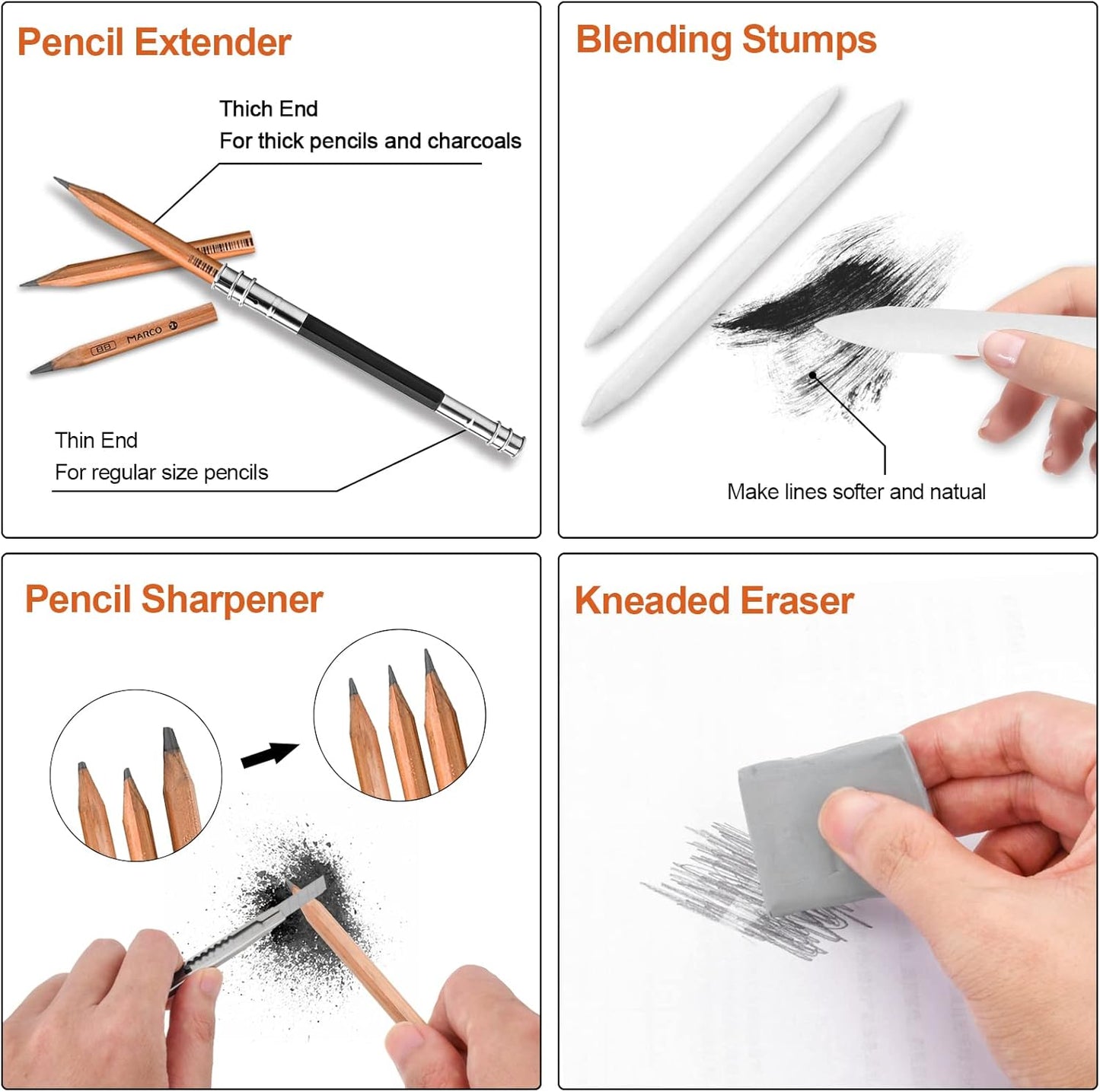 Pencil Extender

Thich End
For thick pencils and charcoals

8B MARCO

Thin End
For regular size pencils

Blending Stumps

Make lines softer and natual

Pencil Sharpener

Kneaded Eraser