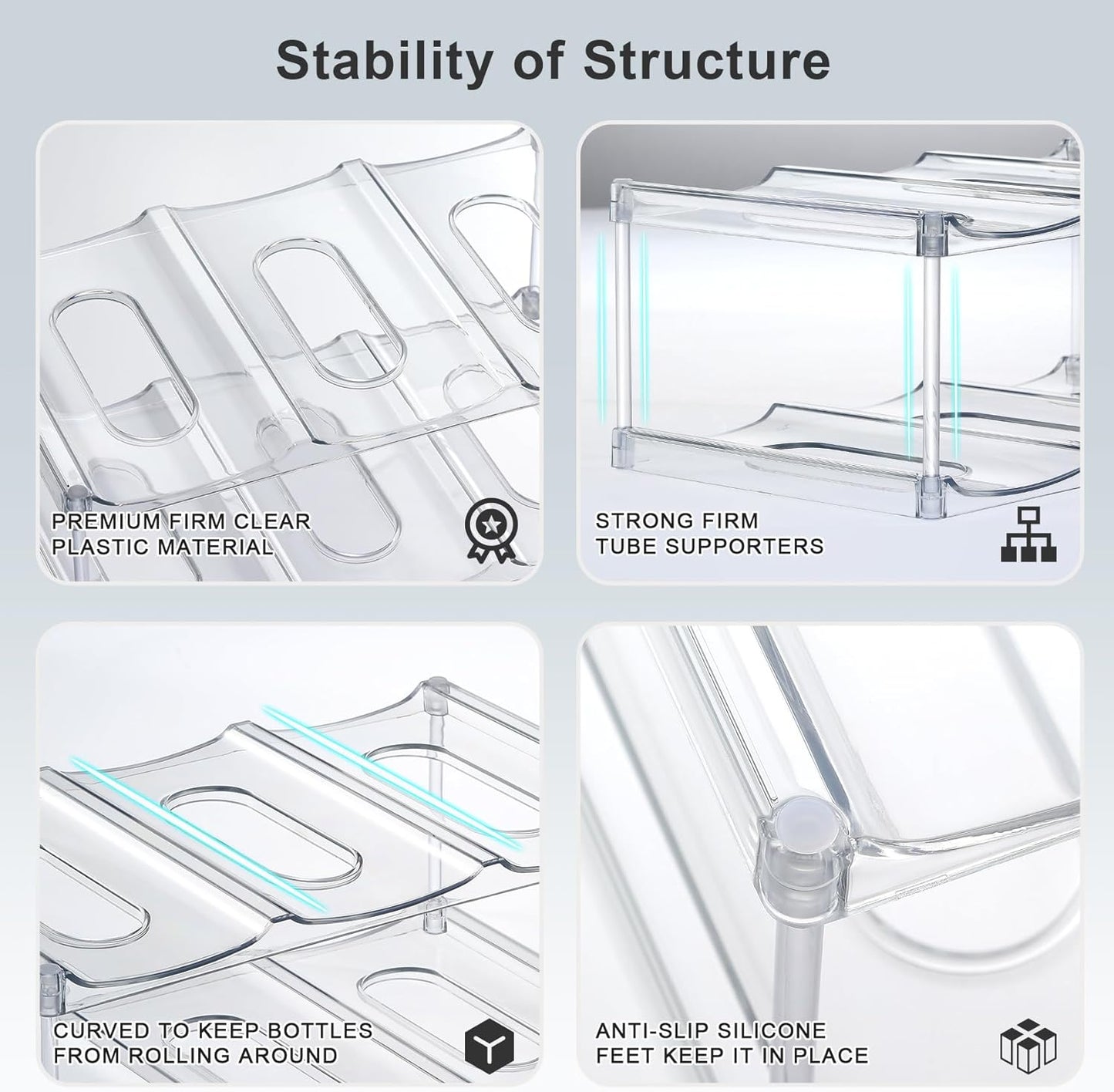 Stability of Structure

PREMIUM FIRM CLEAR PLASTIC MATERIAL

STRONG FIRM TUBE SUPPORTERS

CURVED TO KEEP BOTTLES FROM ROLLING AROUND

ANTI-SLIP SILICONE FEET KEEP IT IN PLACE