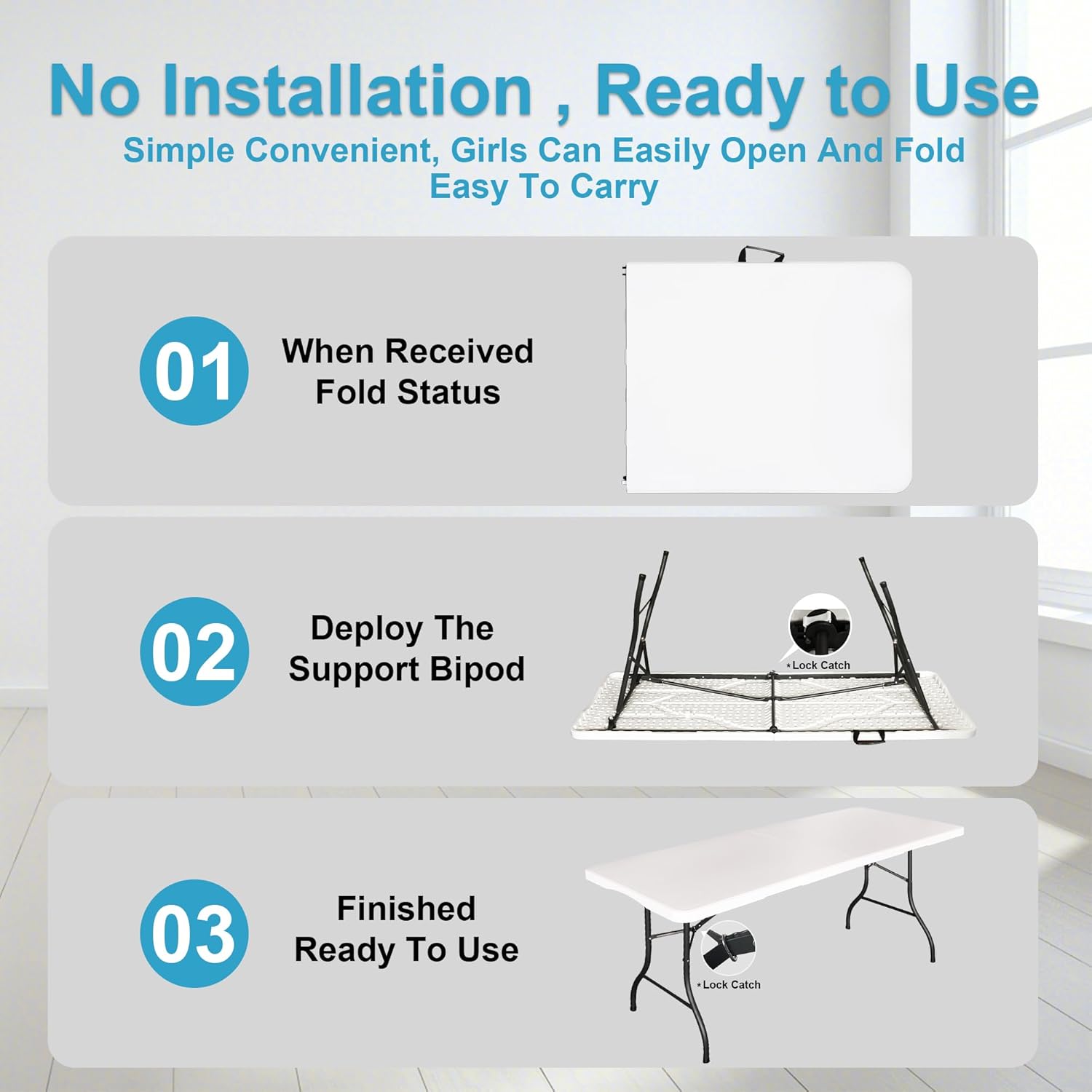 No Installation , Ready to Use

Simple Convenient, Girls Can Easily Open And Fold
Easy To Carry

01

When Received
Fold Status

02

Deploy The
Support Bipod

*Lock Catch

03

Finished
Ready To Use

*Lock Catch