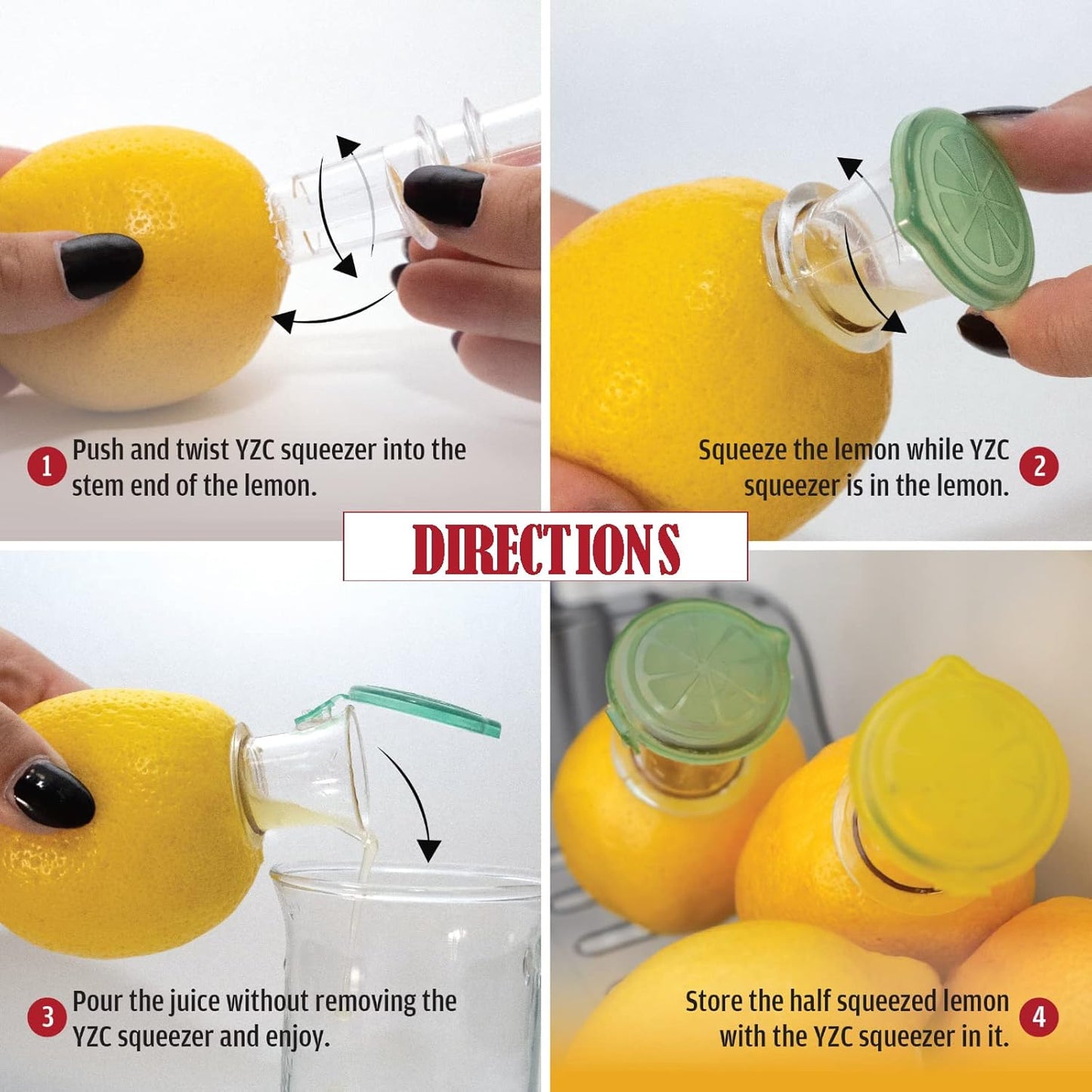 1 Push and twist YZC squeezer into the stem end of the lemon.

Squeeze the lemon while YZC squeezer is in the lemon. 2

DIRECTIONS

3 Pour the juice without removing the YZC squeezer and enjoy.

Store the half squeezed lemon with the YZC squeezer in it. 4