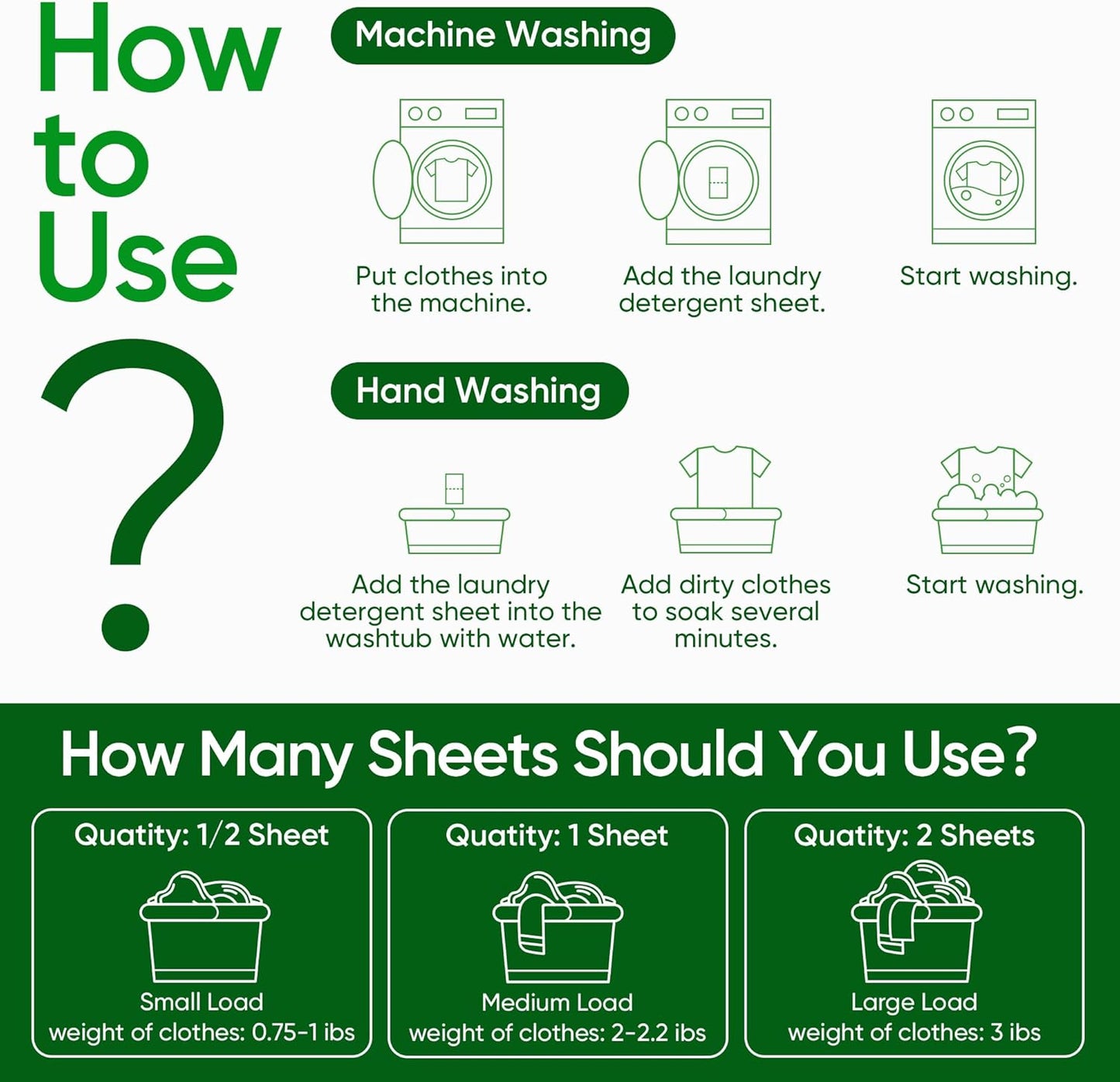 How to Use ?

Machine Washing

Put clothes into the machine.

Add the laundry detergent sheet.

Start washing.

Hand Washing

Add the laundry detergent sheet into the washtub with water.

Add dirty clothes to soak several minutes.

Start washing.

How Many Sheets Should You Use?

Quatity: 1/2 Sheet

Small Load
weight of clothes: 0.75-1 ibs

Quatity: 1 Sheet

Medium Load
weight of clothes: 2-2.2 ibs

Quatity: 2 Sheets

Large Load
weight of clothes: 3 ibs