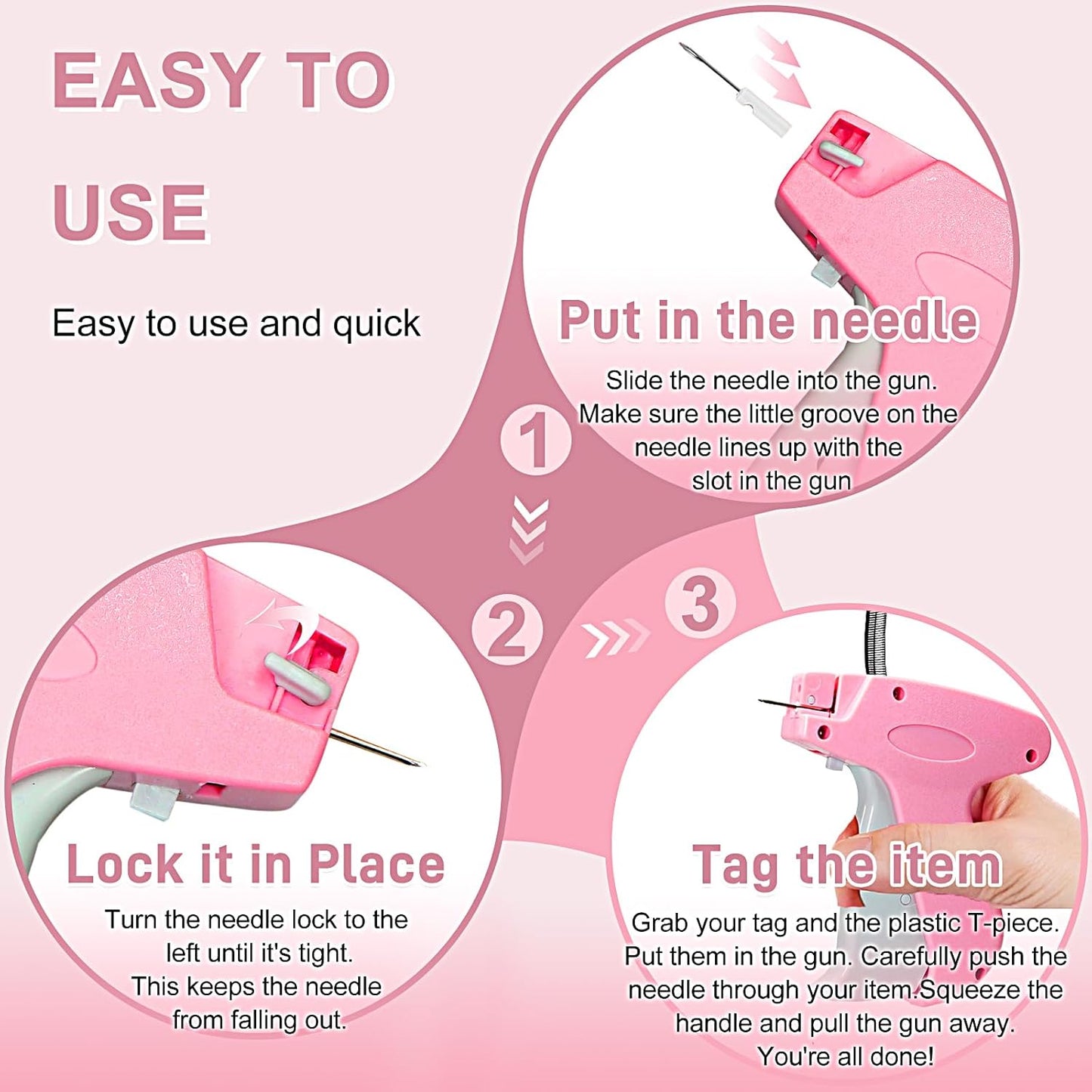 EASY TO USE

Easy to use and quick

Put in the needle

Slide the needle into the gun. Make sure the little groove on the needle lines up with the slot in the gun

1

2

3

Lock it in Place

Turn the needle lock to the left until it's tight. This keeps the needle from falling out.

Tag the item

Grab your tag and the plastic T-piece. Put them in the gun. Carefully push the needle through your item.Squeeze the handle and pull the gun away. You're all done!