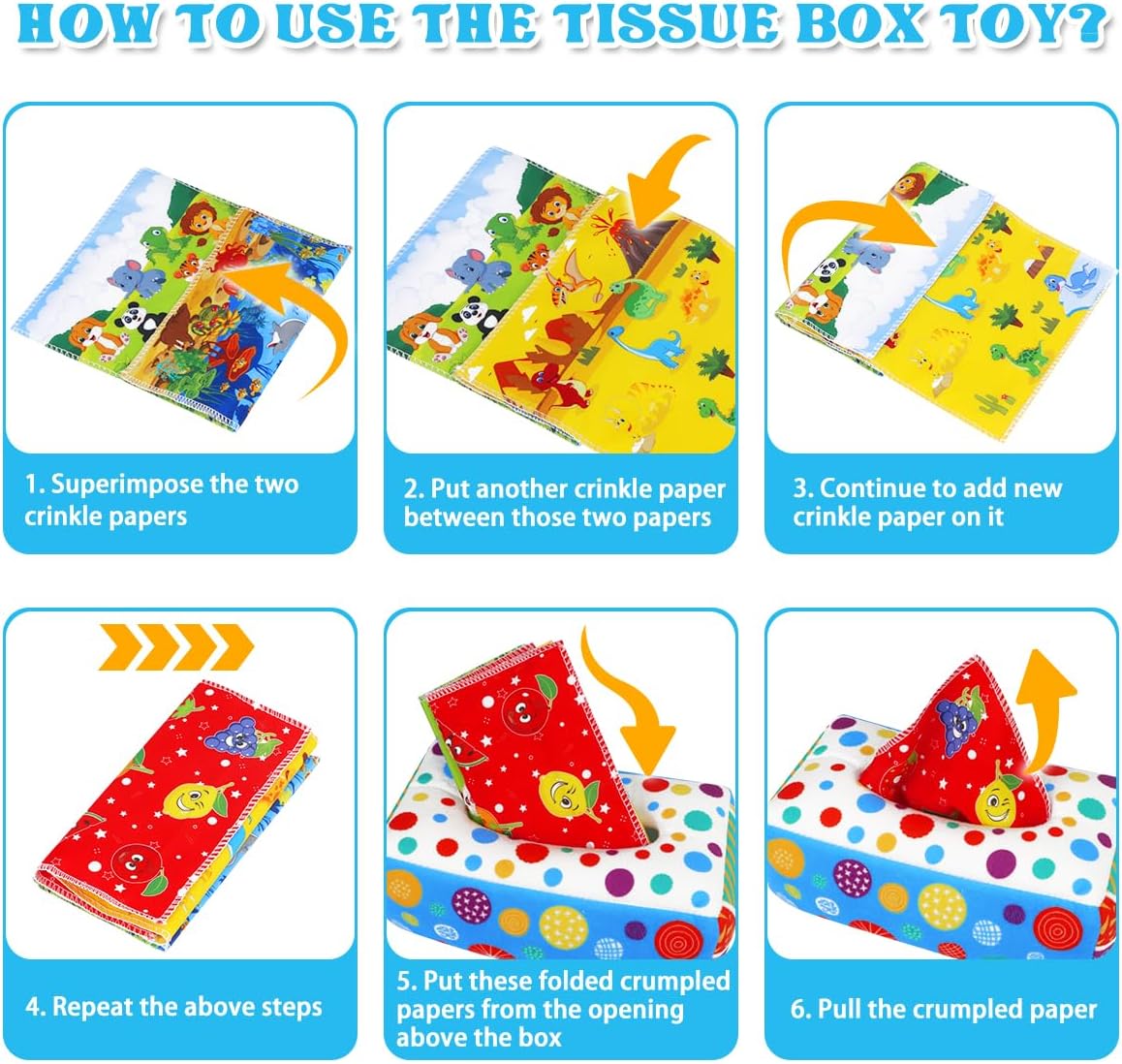 HOW TO USE THE TISSUE BOX TOY?

1. Superimpose the two crinkle papers

2. Put another crinkle paper between those two papers

3. Continue to add new crinkle paper on it

4. Repeat the above steps

5. Put these folded crumpled papers from the opening above the box

6. Pull the crumpled paper