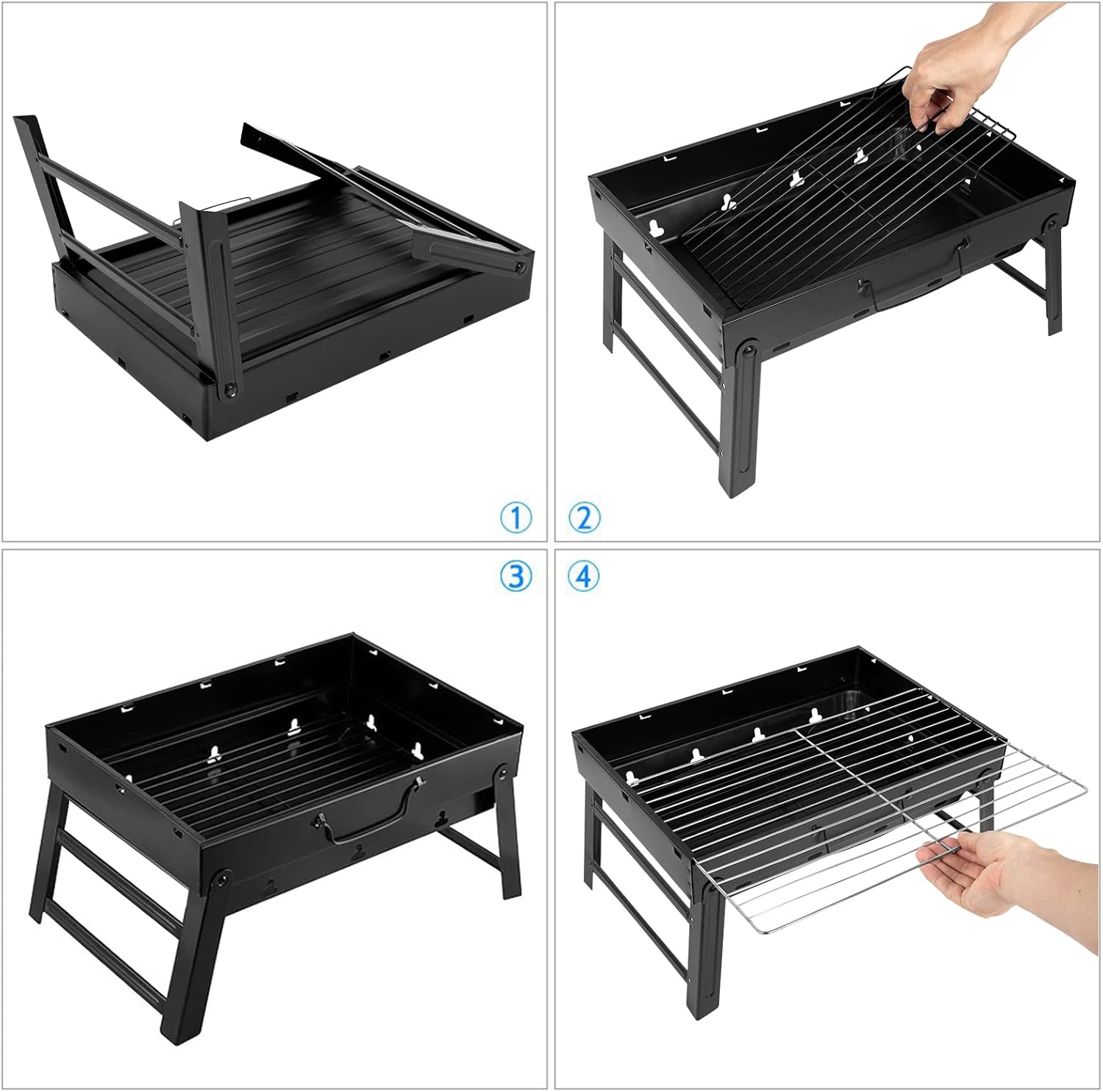 ①

②

③

④