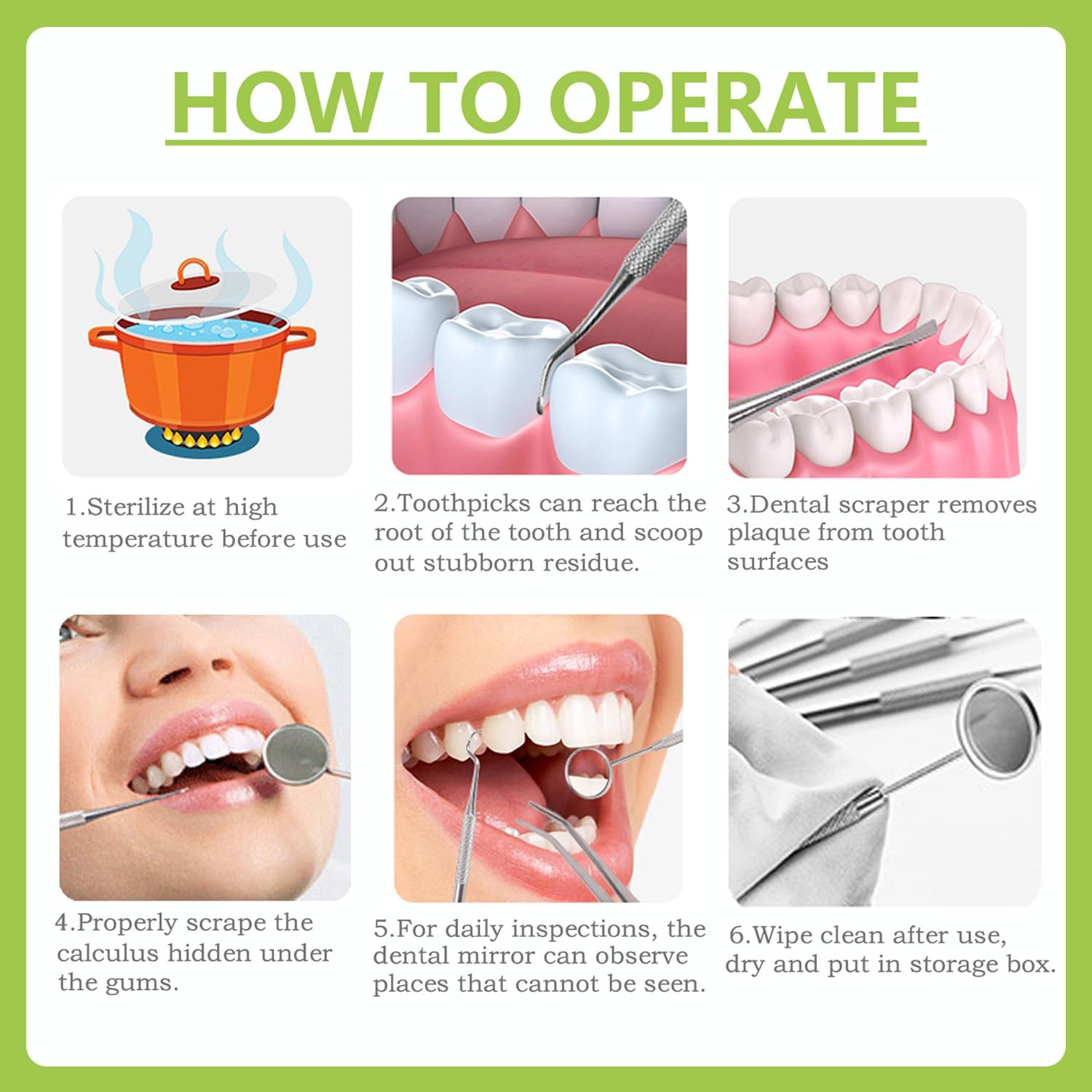 HOW TO OPERATE

1.Sterilize at high temperature before use

2.Toothpicks can reach the root of the tooth and scoop out stubborn residue.

3.Dental scraper removes plaque from tooth surfaces

4.Properly scrape the calculus hidden under the gums.

5.For daily inspections, the dental mirror can observe places that cannot be seen.

6.Wipe clean after use, dry and put in storage box.