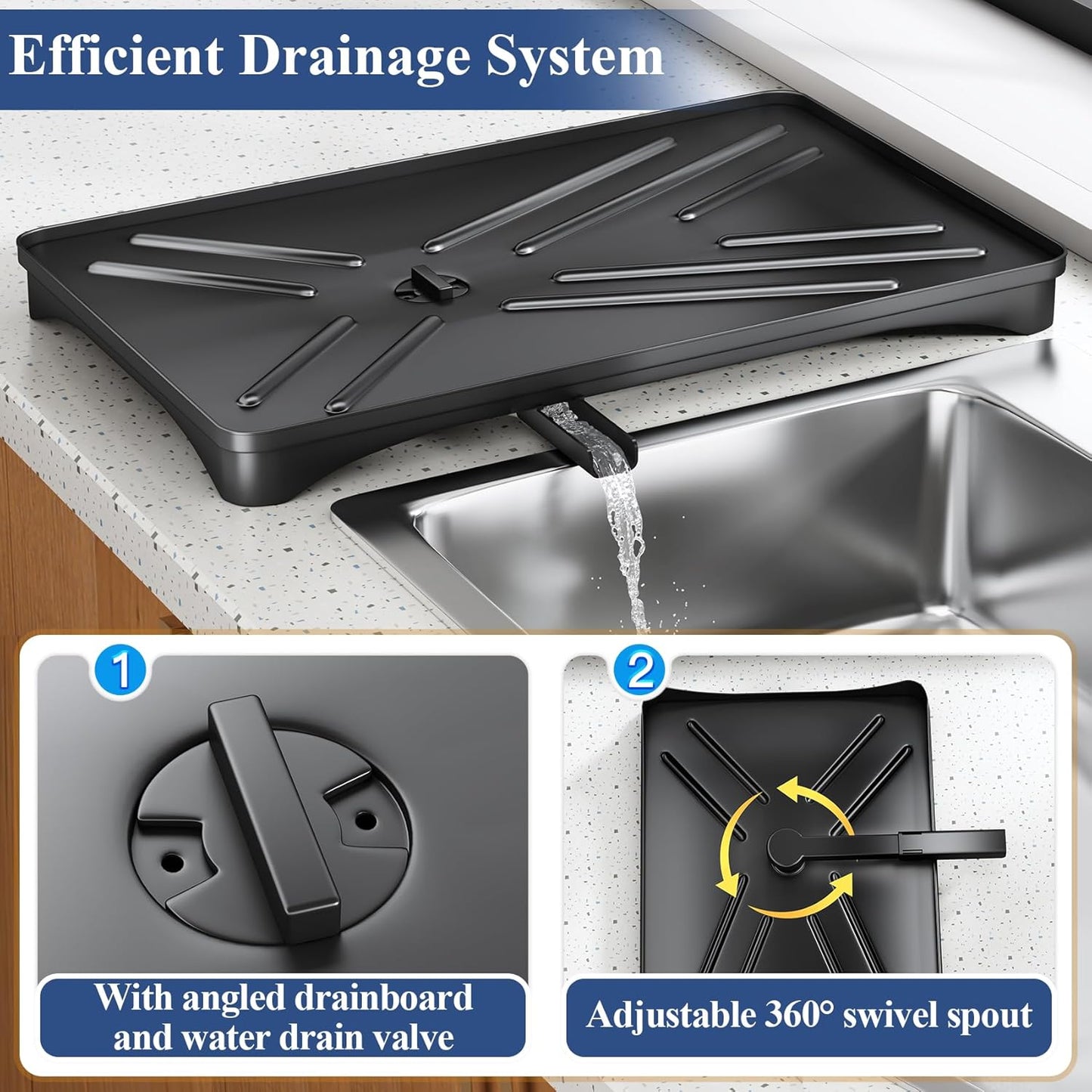 Efficient Drainage System

1

With angled drainboard and water drain valve

2

Adjustable 360° swivel spout