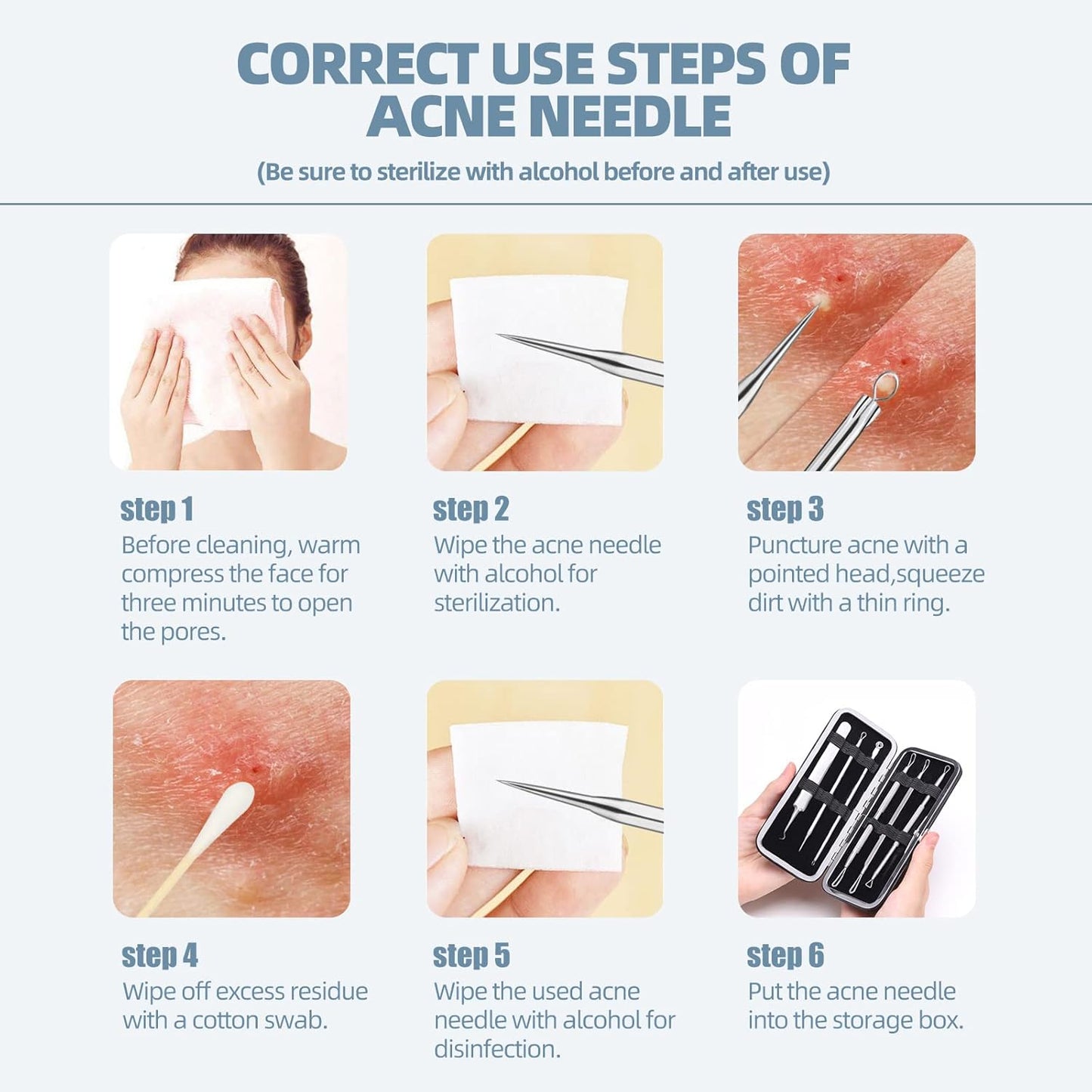 CORRECT USE STEPS OF ACNE NEEDLE

(Be sure to sterilize with alcohol before and after use)

step 1
Before cleaning, warm compress the face for three minutes to open the pores.

step 2
Wipe the acne needle with alcohol for sterilization.

step 3
Puncture acne with a pointed head,squeeze dirt with a thin ring.

step 4
Wipe off excess residue with a cotton swab.

step 5
Wipe the used acne needle with alcohol for disinfection.

step 6
Put the acne needle into the storage box.