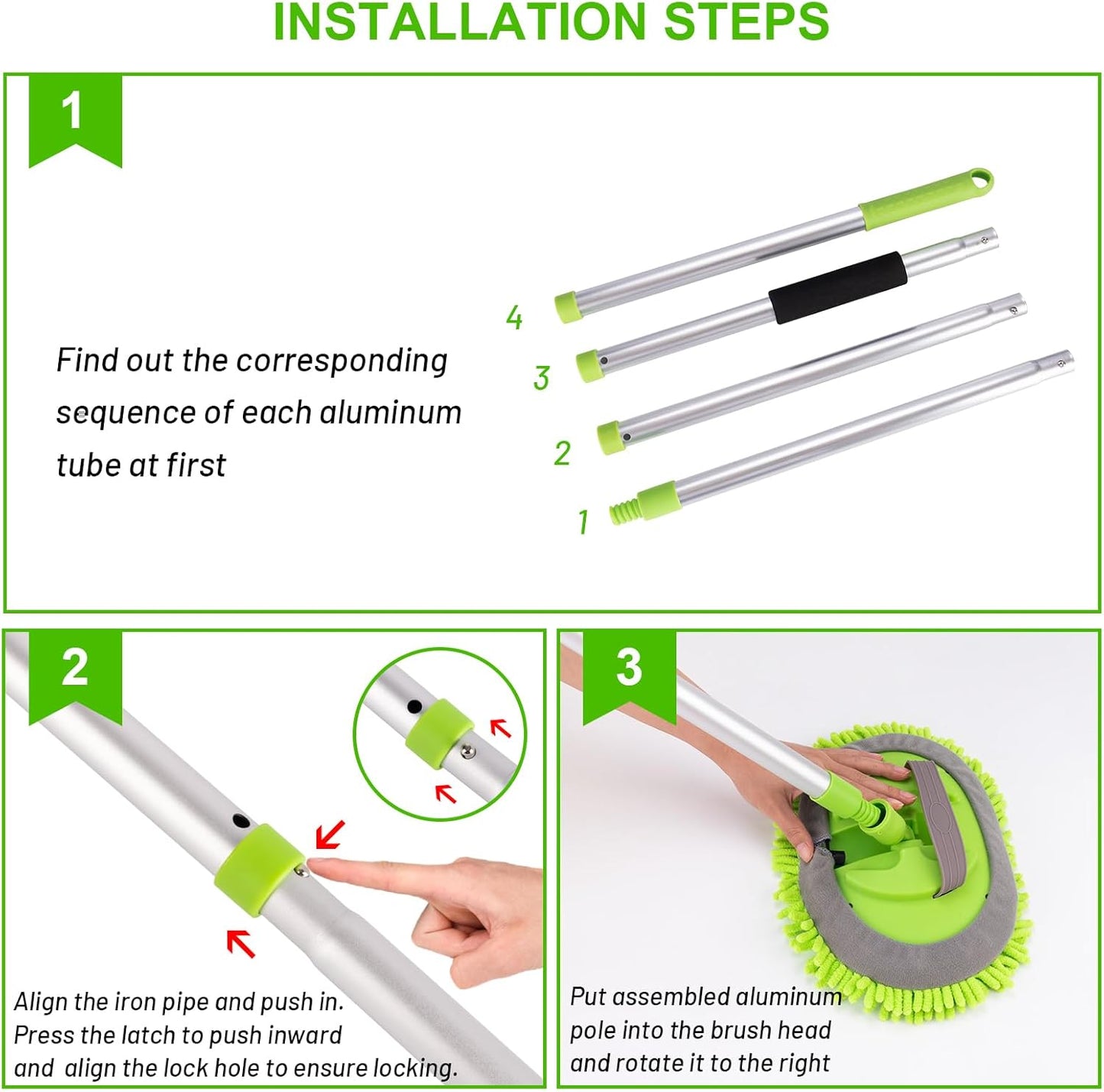 INSTALLATION STEPS

1

Find out the corresponding sequence of each aluminum tube at first

4

3

2

1

2

Align the iron pipe and push in. Press the latch to push inward and align the lock hole to ensure locking.

3

Put assembled aluminum pole into the brush head and rotate it to the right