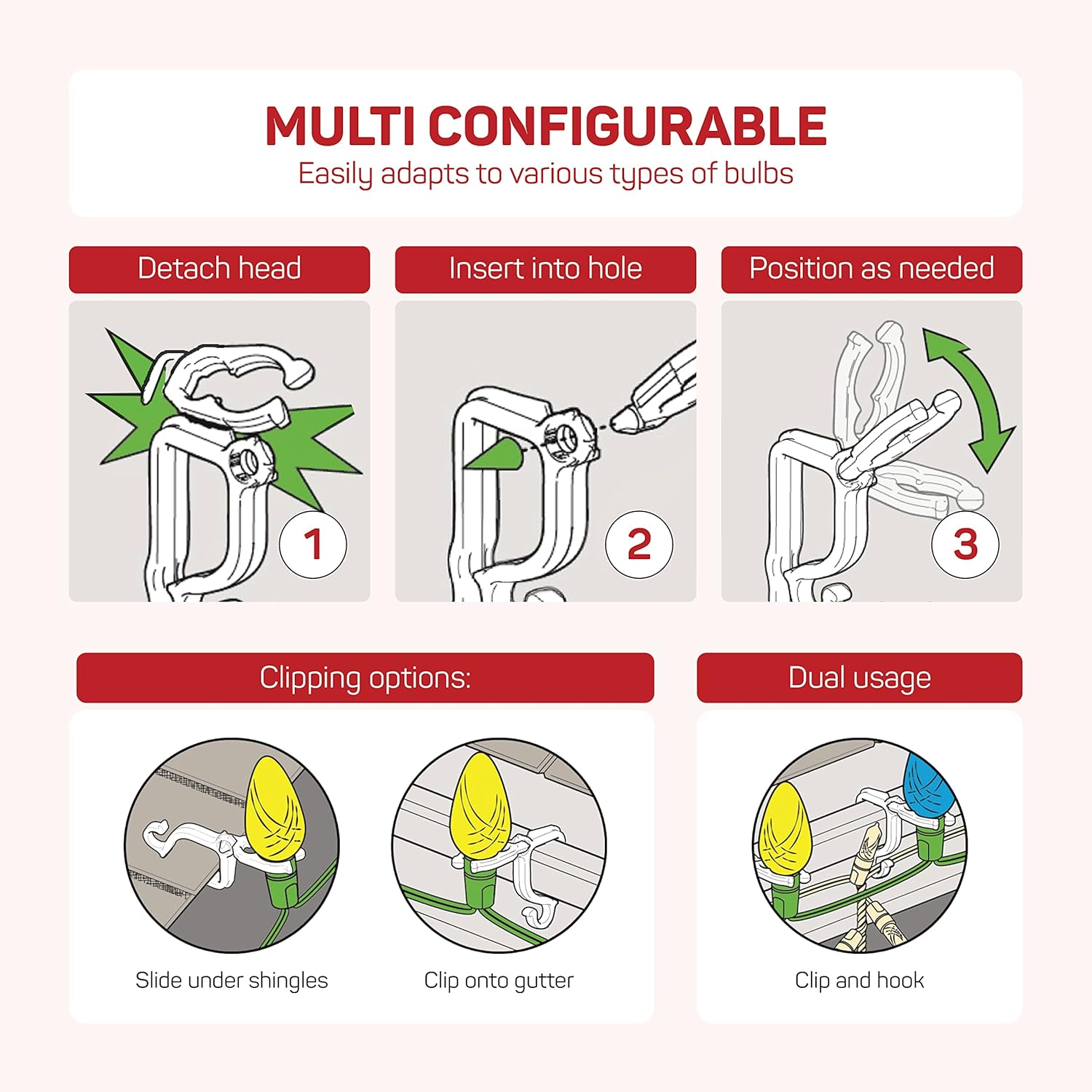 MULTI CONFIGURABLE
Easily adapts to various types of bulbs

Detach head

1

Insert into hole

2

Position as needed

3

Clipping options:

Slide under shingles

Clip onto gutter

Dual usage

Clip and hook