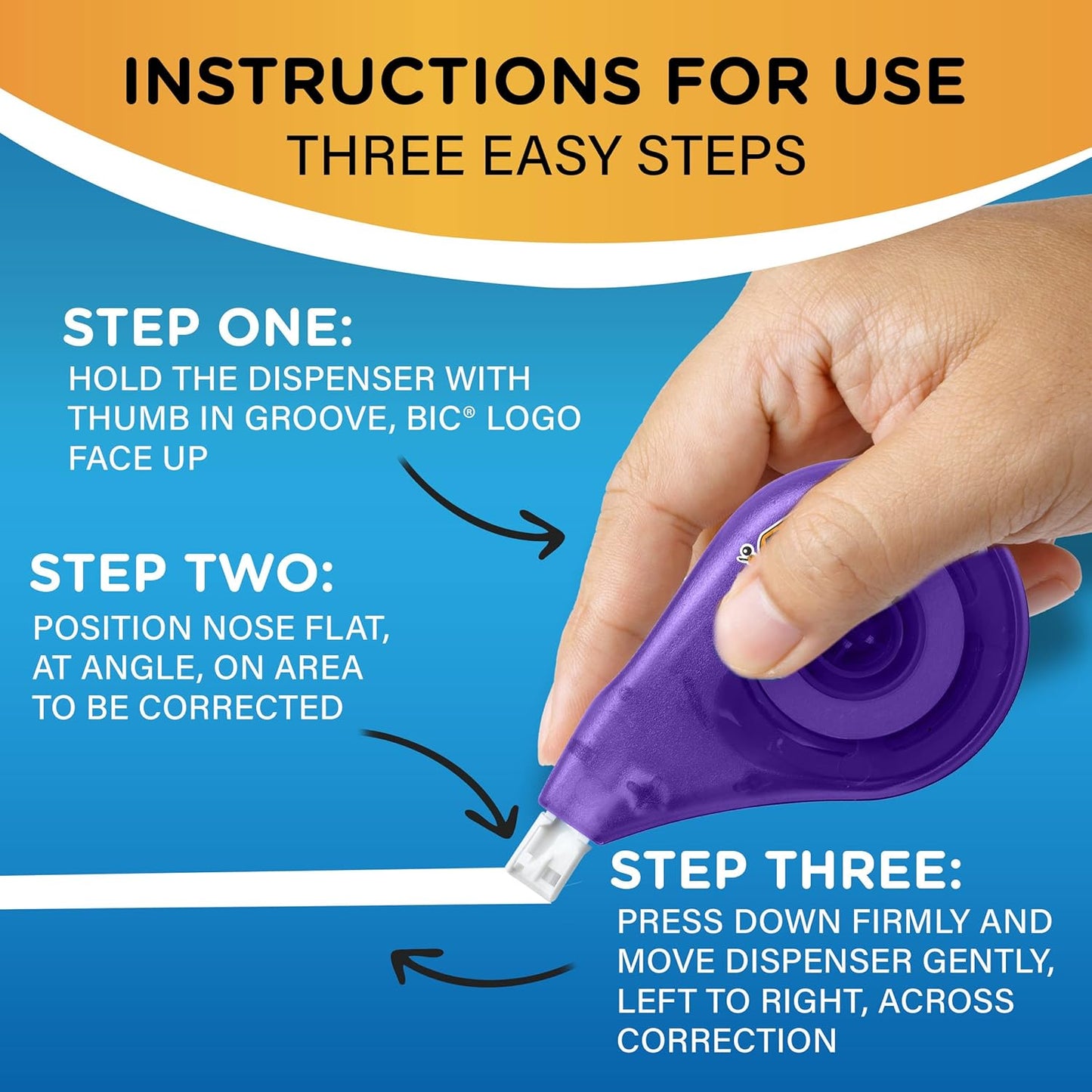 INSTRUCTIONS FOR USE
THREE EASY STEPS

STEP ONE:
HOLD THE DISPENSER WITH THUMB IN GROOVE, BIC® LOGO FACE UP

STEP TWO:
POSITION NOSE FLAT, AT ANGLE, ON AREA TO BE CORRECTED

STEP THREE:
PRESS DOWN FIRMLY AND MOVE DISPENSER GENTLY, LEFT TO RIGHT, ACROSS CORRECTION