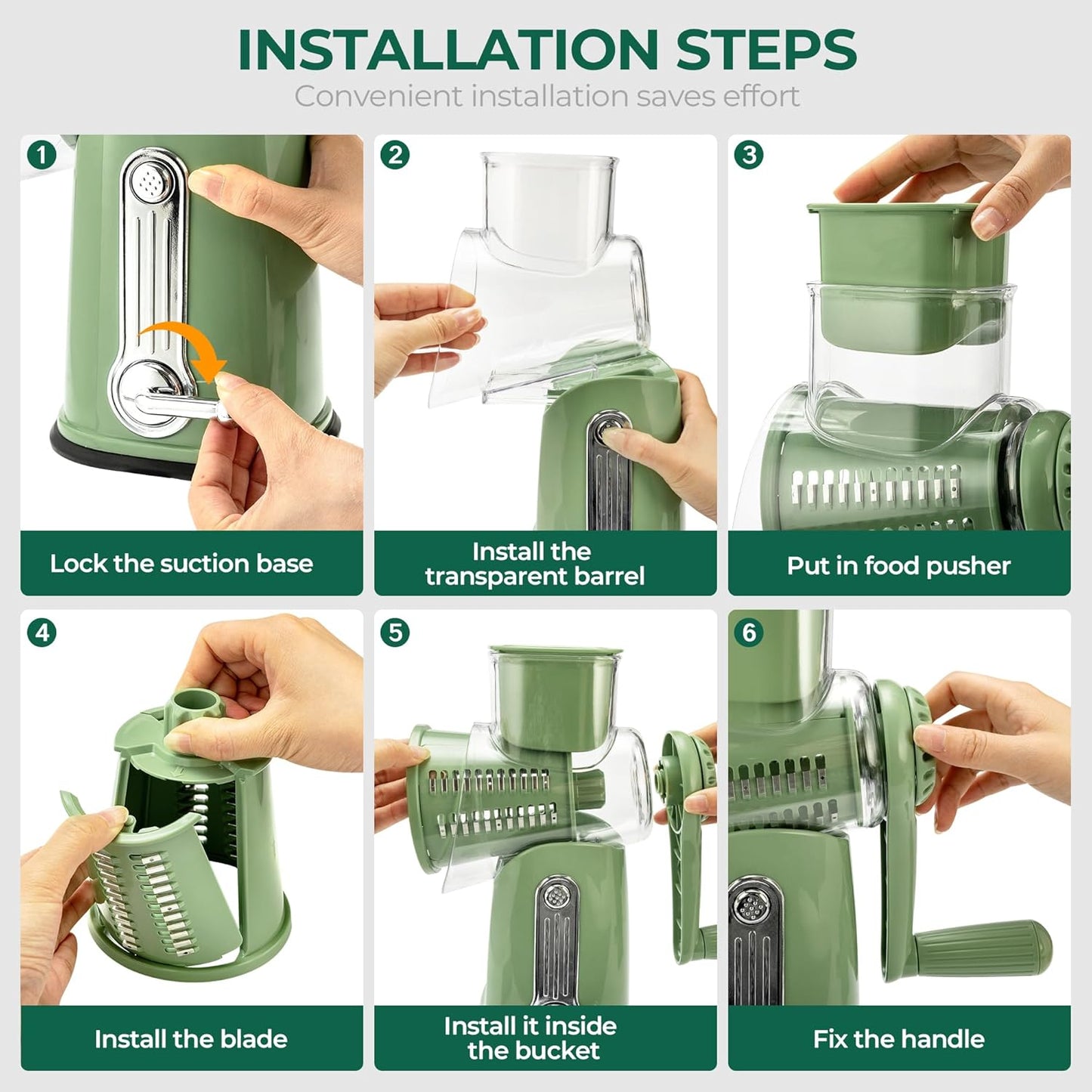 INSTALLATION STEPS

Convenient installation saves effort

1
Lock the suction base

2
Install the transparent barrel

3
Put in food pusher

4
Install the blade

5
Install it inside the bucket

6
Fix the handle